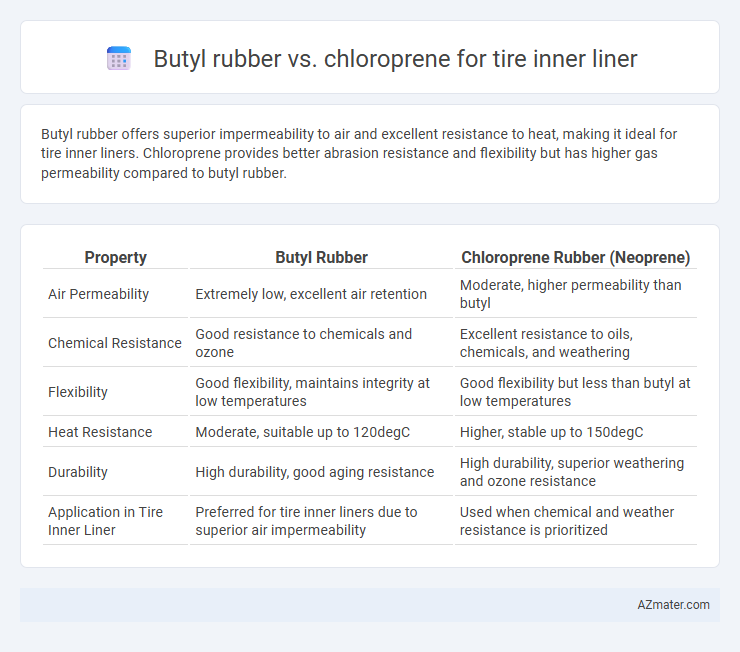 Butyl rubber vs. chloroprene for tire inner liner

Butyl rubber offers superior impermeability to air and excellent resistance to heat, making it ideal for tire inner liners. Chloroprene provides better abrasion resistance and flexibility but has higher gas permeability compared to butyl rubber.

| Property | Butyl Rubber | Chloroprene Rubber (Neoprene) |
|---|---|---|
| Air Permeability | Extremely low, excellent air retention | Moderate, higher permeability than butyl |
| Chemical Resistance | Good resistance to chemicals and ozone | Excellent resistance to oils, chemicals, and weathering |
| Flexibility | Good flexibility, maintains integrity at low temperatures | Good flexibility but less than butyl at low temperatures |
| Heat Resistance | Moderate, suitable up to 120degC | Higher, stable up to 150degC |
| Durability | High durability, good aging resistance | High durability, superior weathering and ozone resistance |
| Application in Tire Inner Liner | Preferred for tire inner liners due to superior air impermeability | Used when chemical and weather resistance is prioritized |

AZmater.com