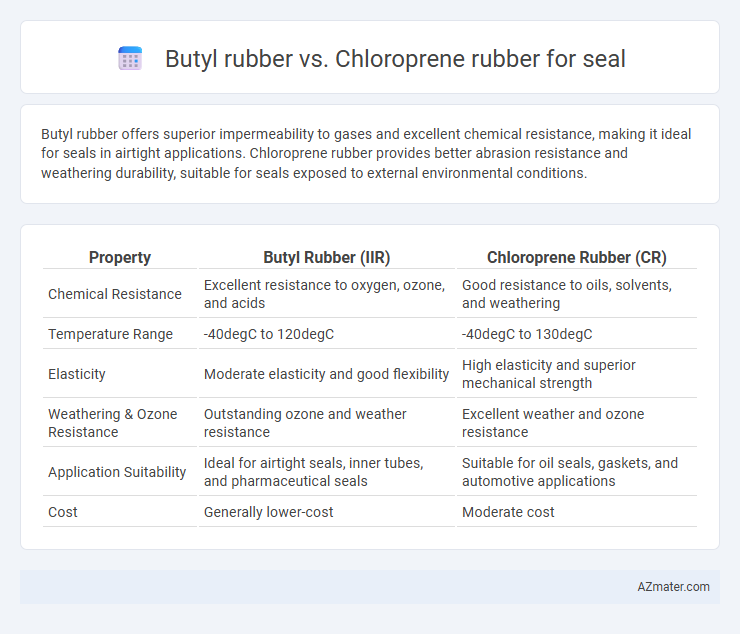 Butyl rubber vs. Chloroprene rubber for seal

Butyl rubber offers superior impermeability to gases and excellent chemical resistance, making it ideal for seals in airtight applications. Chloroprene rubber provides better abrasion resistance and weathering durability, suitable for seals exposed to external environmental conditions.

| Property | Butyl Rubber (IIR) | Chloroprene Rubber (CR) |
|---|---|---|
| Chemical Resistance | Excellent resistance to oxygen, ozone, and acids | Good resistance to oils, solvents, and weathering |
| Temperature Range | -40degC to 120degC | -40degC to 130degC |
| Elasticity | Moderate elasticity and good flexibility | High elasticity and superior mechanical strength |
| Weathering & Ozone Resistance | Outstanding ozone and weather resistance | Excellent weather and ozone resistance |
| Application Suitability | Ideal for airtight seals, inner tubes, and pharmaceutical seals | Suitable for oil seals, gaskets, and automotive applications |
| Cost | Generally lower-cost | Moderate cost |

AZmater.com