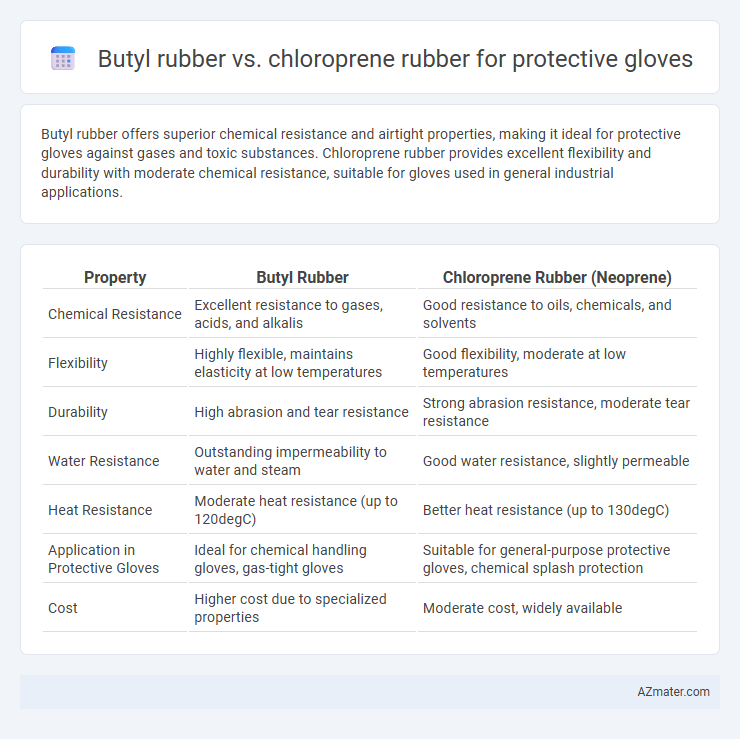 Butyl rubber vs. chloroprene rubber for protective gloves

Butyl rubber offers superior chemical resistance and airtight properties, making it ideal for protective gloves against gases and toxic substances. Chloroprene rubber provides excellent flexibility and durability with moderate chemical resistance, suitable for gloves used in general industrial applications.

| Property | Butyl Rubber | Chloroprene Rubber (Neoprene) |
|---|---|---|
| Chemical Resistance | Excellent resistance to gases, acids, and alkalis | Good resistance to oils, chemicals, and solvents |
| Flexibility | Highly flexible, maintains elasticity at low temperatures | Good flexibility, moderate at low temperatures |
| Durability | High abrasion and tear resistance | Strong abrasion resistance, moderate tear resistance |
| Water Resistance | Outstanding impermeability to water and steam | Good water resistance, slightly permeable |
| Heat Resistance | Moderate heat resistance (up to 120degC) | Better heat resistance (up to 130degC) |
| Application in Protective Gloves | Ideal for chemical handling gloves, gas-tight gloves | Suitable for general-purpose protective gloves, chemical splash protection |
| Cost | Higher cost due to specialized properties | Moderate cost, widely available |

AZmater.com