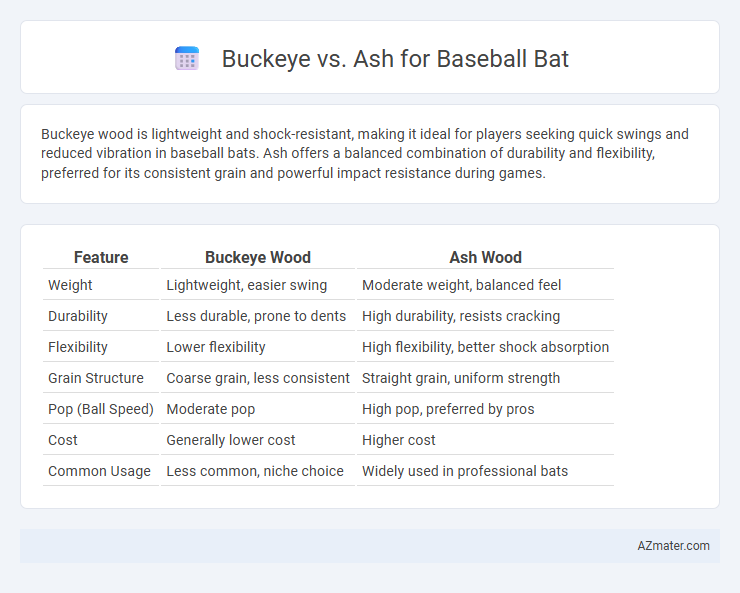 Buckeye vs. Ash for Baseball Bat

Buckeye wood is lightweight and shock-resistant, making it ideal for players seeking quick swings and reduced vibration in baseball bats. Ash offers a balanced combination of durability and flexibility, preferred for its consistent grain and powerful impact resistance during games.

| Feature | Buckeye Wood | Ash Wood |
|---|---|---|
| Weight | Lightweight, easier swing | Moderate weight, balanced feel |
| Durability | Less durable, prone to dents | High durability, resists cracking |
| Flexibility | Lower flexibility | High flexibility, better shock absorption |
| Grain Structure | Coarse grain, less consistent | Straight grain, uniform strength |
| Pop (Ball Speed) | Moderate pop | High pop, preferred by pros |
| Cost | Generally lower cost | Higher cost |
| Common Usage | Less common, niche choice | Widely used in professional bats |

AZmater.com