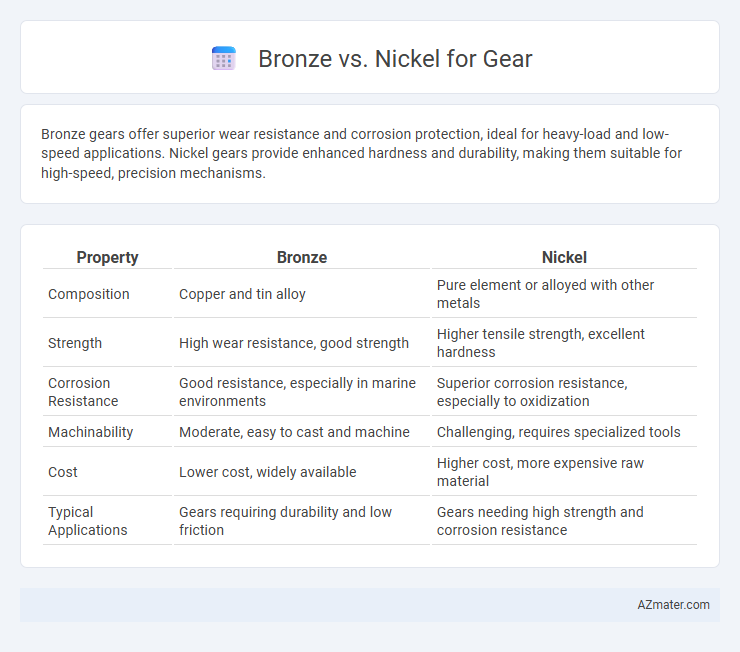 Bronze vs. Nickel for Gear

Bronze gears offer superior wear resistance and corrosion protection, ideal for heavy-load and low-speed applications. Nickel gears provide enhanced hardness and durability, making them suitable for high-speed, precision mechanisms.

| Property | Bronze | Nickel |
|---|---|---|
| Composition | Copper and tin alloy | Pure element or alloyed with other metals |
| Strength | High wear resistance, good strength | Higher tensile strength, excellent hardness |
| Corrosion Resistance | Good resistance, especially in marine environments | Superior corrosion resistance, especially to oxidization |
| Machinability | Moderate, easy to cast and machine | Challenging, requires specialized tools |
| Cost | Lower cost, widely available | Higher cost, more expensive raw material |
| Typical Applications | Gears requiring durability and low friction | Gears needing high strength and corrosion resistance |

AZmater.com