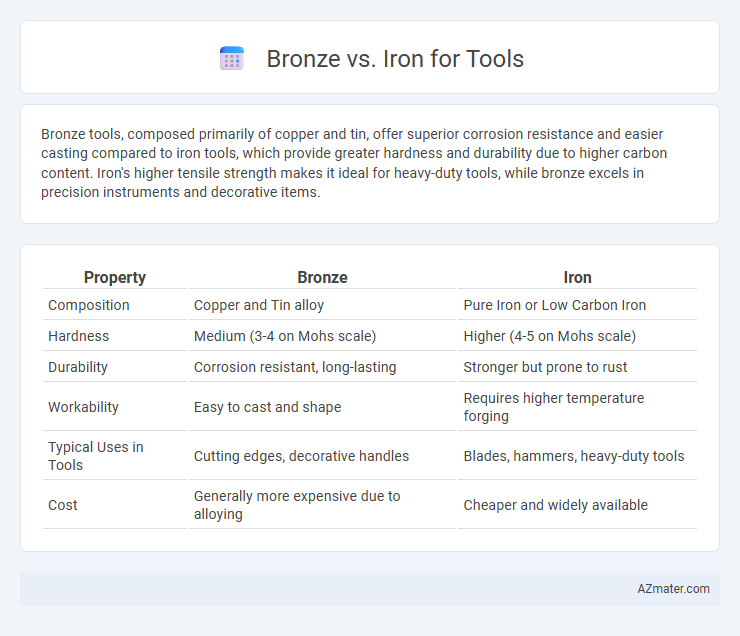 Bronze vs. Iron for Tools

Bronze tools, composed primarily of copper and tin, offer superior corrosion resistance and easier casting compared to iron tools, which provide greater hardness and durability due to higher carbon content. Iron's higher tensile strength makes it ideal for heavy-duty tools, while bronze excels in precision instruments and decorative items.

| Property | Bronze | Iron |
|---|---|---|
| Composition | Copper and Tin alloy | Pure Iron or Low Carbon Iron |
| Hardness | Medium (3-4 on Mohs scale) | Higher (4-5 on Mohs scale) |
| Durability | Corrosion resistant, long-lasting | Stronger but prone to rust |
| Workability | Easy to cast and shape | Requires higher temperature forging |
| Typical Uses in Tools | Cutting edges, decorative handles | Blades, hammers, heavy-duty tools |
| Cost | Generally more expensive due to alloying | Cheaper and widely available |

AZmater.com