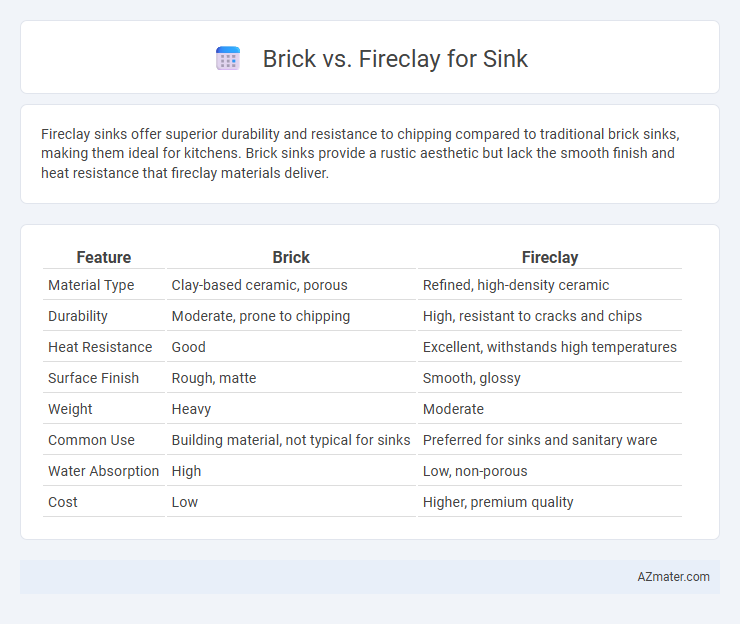 Brick vs. Fireclay for Sink

Fireclay sinks offer superior durability and resistance to chipping compared to traditional brick sinks, making them ideal for kitchens. Brick sinks provide a rustic aesthetic but lack the smooth finish and heat resistance that fireclay materials deliver.

| Feature | Brick | Fireclay |
|---|---|---|
| Material Type | Clay-based ceramic, porous | Refined, high-density ceramic |
| Durability | Moderate, prone to chipping | High, resistant to cracks and chips |
| Heat Resistance | Good | Excellent, withstands high temperatures |
| Surface Finish | Rough, matte | Smooth, glossy |
| Weight | Heavy | Moderate |
| Common Use | Building material, not typical for sinks | Preferred for sinks and sanitary ware |
| Water Absorption | High | Low, non-porous |
| Cost | Low | Higher, premium quality |

AZmater.com