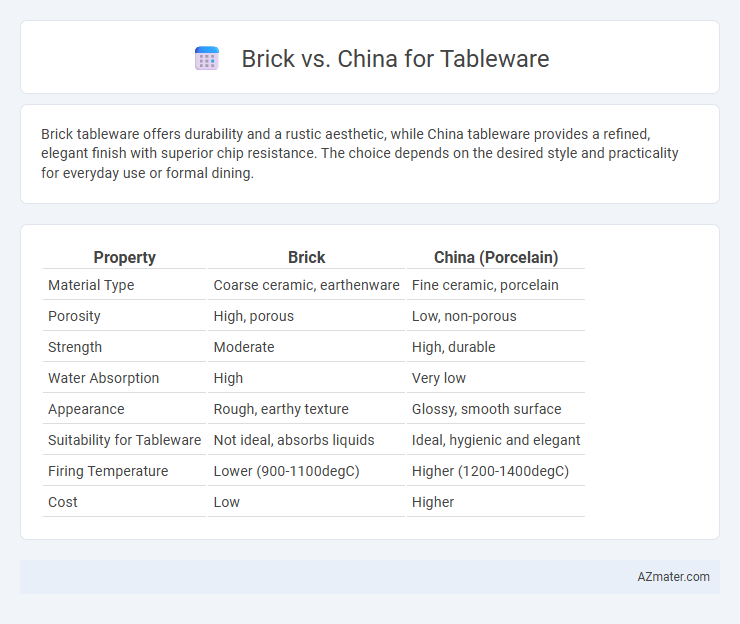 Brick vs. China for Tableware

Brick tableware offers durability and a rustic aesthetic, while China tableware provides a refined, elegant finish with superior chip resistance. The choice depends on the desired style and practicality for everyday use or formal dining.

| Property | Brick | China (Porcelain) |
|---|---|---|
| Material Type | Coarse ceramic, earthenware | Fine ceramic, porcelain |
| Porosity | High, porous | Low, non-porous |
| Strength | Moderate | High, durable |
| Water Absorption | High | Very low |
| Appearance | Rough, earthy texture | Glossy, smooth surface |
| Suitability for Tableware | Not ideal, absorbs liquids | Ideal, hygienic and elegant |
| Firing Temperature | Lower (900-1100degC) | Higher (1200-1400degC) |
| Cost | Low | Higher |

AZmater.com