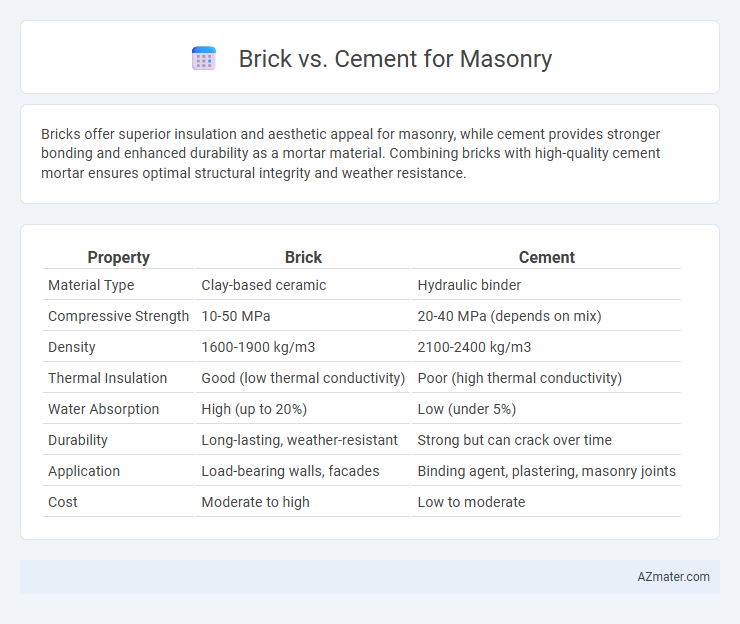 Brick vs. Cement for Masonry

Bricks offer superior insulation and aesthetic appeal for masonry, while cement provides stronger bonding and enhanced durability as a mortar material. Combining bricks with high-quality cement mortar ensures optimal structural integrity and weather resistance.

| Property | Brick | Cement |
|---|---|---|
| Material Type | Clay-based ceramic | Hydraulic binder |
| Compressive Strength | 10-50 MPa | 20-40 MPa (depends on mix) |
| Density | 1600-1900 kg/m3 | 2100-2400 kg/m3 |
| Thermal Insulation | Good (low thermal conductivity) | Poor (high thermal conductivity) |
| Water Absorption | High (up to 20%) | Low (under 5%) |
| Durability | Long-lasting, weather-resistant | Strong but can crack over time |
| Application | Load-bearing walls, facades | Binding agent, plastering, masonry joints |
| Cost | Moderate to high | Low to moderate |

AZmater.com