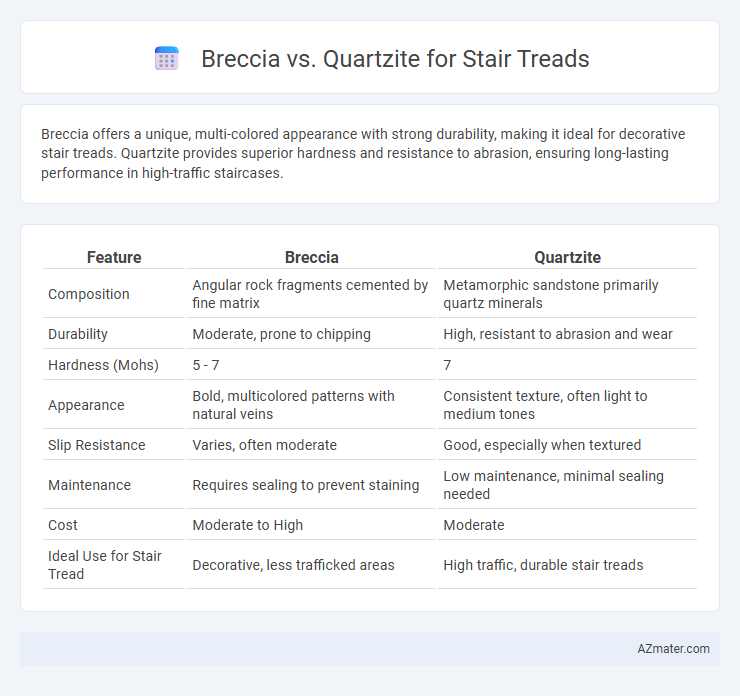 Breccia vs. Quartzite for Stair Treads

Breccia offers a unique, multi-colored appearance with strong durability, making it ideal for decorative stair treads. Quartzite provides superior hardness and resistance to abrasion, ensuring long-lasting performance in high-traffic staircases.

| Feature | Breccia | Quartzite |
|---|---|---|
| Composition | Angular rock fragments cemented by fine matrix | Metamorphic sandstone primarily quartz minerals |
| Durability | Moderate, prone to chipping | High, resistant to abrasion and wear |
| Hardness (Mohs) | 5 - 7 | 7 |
| Appearance | Bold, multicolored patterns with natural veins | Consistent texture, often light to medium tones |
| Slip Resistance | Varies, often moderate | Good, especially when textured |
| Maintenance | Requires sealing to prevent staining | Low maintenance, minimal sealing needed |
| Cost | Moderate to High | Moderate |
| Ideal Use for Stair Tread | Decorative, less trafficked areas | High traffic, durable stair treads |

AZmater.com