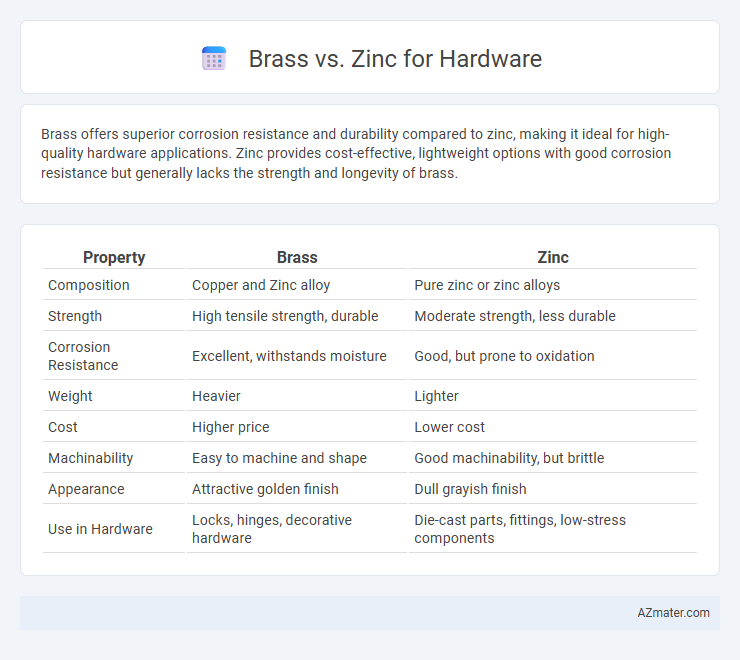 Brass vs. Zinc for Hardware

Brass offers superior corrosion resistance and durability compared to zinc, making it ideal for high-quality hardware applications. Zinc provides cost-effective, lightweight options with good corrosion resistance but generally lacks the strength and longevity of brass.

| Property | Brass | Zinc |
|---|---|---|
| Composition | Copper and Zinc alloy | Pure zinc or zinc alloys |
| Strength | High tensile strength, durable | Moderate strength, less durable |
| Corrosion Resistance | Excellent, withstands moisture | Good, but prone to oxidation |
| Weight | Heavier | Lighter |
| Cost | Higher price | Lower cost |
| Machinability | Easy to machine and shape | Good machinability, but brittle |
| Appearance | Attractive golden finish | Dull grayish finish |
| Use in Hardware | Locks, hinges, decorative hardware | Die-cast parts, fittings, low-stress components |

AZmater.com