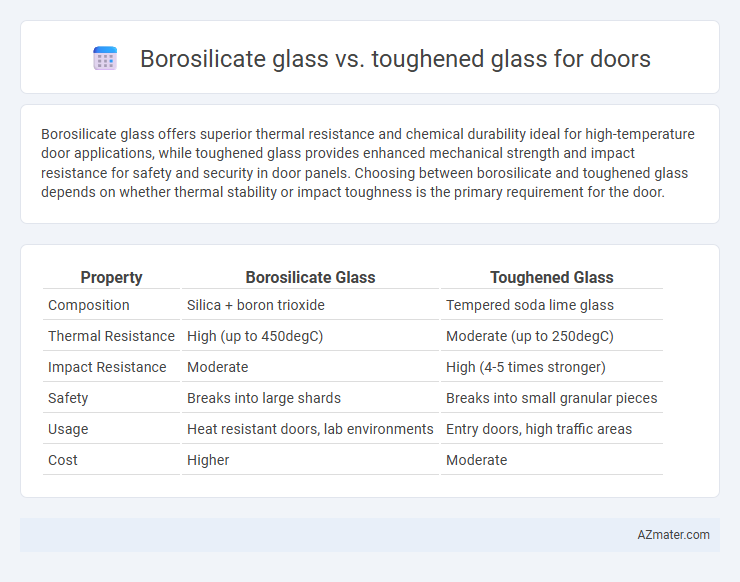 Borosilicate glass vs. toughened glass for doors

Borosilicate glass offers superior thermal resistance and chemical durability ideal for high-temperature door applications, while toughened glass provides enhanced mechanical strength and impact resistance for safety and security in door panels. Choosing between borosilicate and toughened glass depends on whether thermal stability or impact toughness is the primary requirement for the door.

| Property | Borosilicate Glass | Toughened Glass |
|---|---|---|
| Composition | Silica + boron trioxide | Tempered soda lime glass |
| Thermal Resistance | High (up to 450degC) | Moderate (up to 250degC) |
| Impact Resistance | Moderate | High (4-5 times stronger) |
| Safety | Breaks into large shards | Breaks into small granular pieces |
| Usage | Heat resistant doors, lab environments | Entry doors, high traffic areas |
| Cost | Higher | Moderate |

AZmater.com