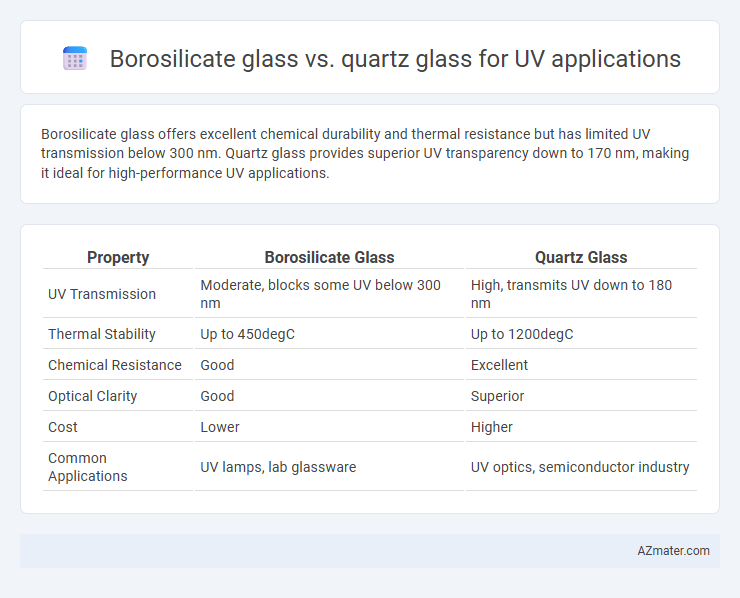 Borosilicate glass vs. quartz glass for UV applications

Borosilicate glass offers excellent chemical durability and thermal resistance but has limited UV transmission below 300 nm. Quartz glass provides superior UV transparency down to 170 nm, making it ideal for high-performance UV applications.

| Property | Borosilicate Glass | Quartz Glass |
|---|---|---|
| UV Transmission | Moderate, blocks some UV below 300 nm | High, transmits UV down to 180 nm |
| Thermal Stability | Up to 450degC | Up to 1200degC |
| Chemical Resistance | Good | Excellent |
| Optical Clarity | Good | Superior |
| Cost | Lower | Higher |
| Common Applications | UV lamps, lab glassware | UV optics, semiconductor industry |

AZmater.com