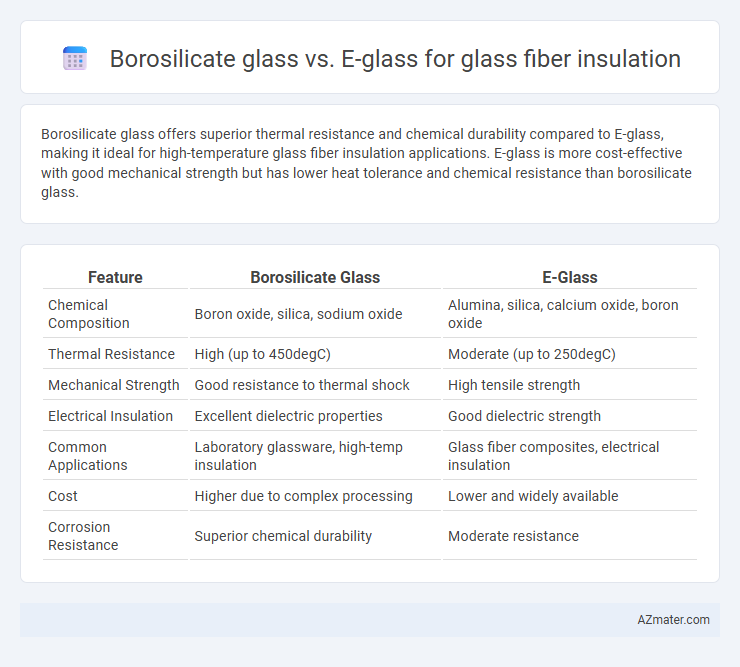 Borosilicate glass vs. E-glass for glass fiber insulation

Borosilicate glass offers superior thermal resistance and chemical durability compared to E-glass, making it ideal for high-temperature glass fiber insulation applications. E-glass is more cost-effective with good mechanical strength but has lower heat tolerance and chemical resistance than borosilicate glass.

| Feature | Borosilicate Glass | E-Glass |
|---|---|---|
| Chemical Composition | Boron oxide, silica, sodium oxide | Alumina, silica, calcium oxide, boron oxide |
| Thermal Resistance | High (up to 450degC) | Moderate (up to 250degC) |
| Mechanical Strength | Good resistance to thermal shock | High tensile strength |
| Electrical Insulation | Excellent dielectric properties | Good dielectric strength |
| Common Applications | Laboratory glassware, high-temp insulation | Glass fiber composites, electrical insulation |
| Cost | Higher due to complex processing | Lower and widely available |
| Corrosion Resistance | Superior chemical durability | Moderate resistance |

AZmater.com