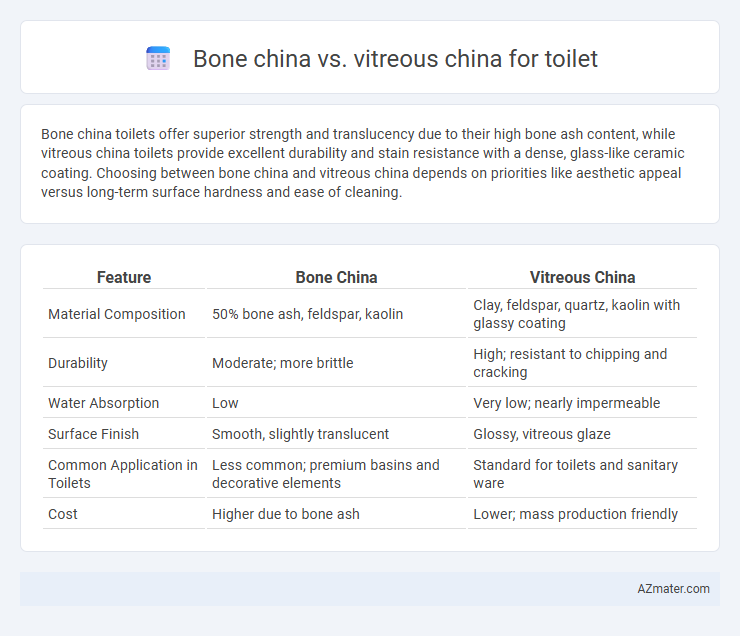 Bone china vs. vitreous china for toilet

Bone china toilets offer superior strength and translucency due to their high bone ash content, while vitreous china toilets provide excellent durability and stain resistance with a dense, glass-like ceramic coating. Choosing between bone china and vitreous china depends on priorities like aesthetic appeal versus long-term surface hardness and ease of cleaning.

| Feature | Bone China | Vitreous China |
|---|---|---|
| Material Composition | 50% bone ash, feldspar, kaolin | Clay, feldspar, quartz, kaolin with glassy coating |
| Durability | Moderate; more brittle | High; resistant to chipping and cracking |
| Water Absorption | Low | Very low; nearly impermeable |
| Surface Finish | Smooth, slightly translucent | Glossy, vitreous glaze |
| Common Application in Toilets | Less common; premium basins and decorative elements | Standard for toilets and sanitary ware |
| Cost | Higher due to bone ash | Lower; mass production friendly |

AZmater.com