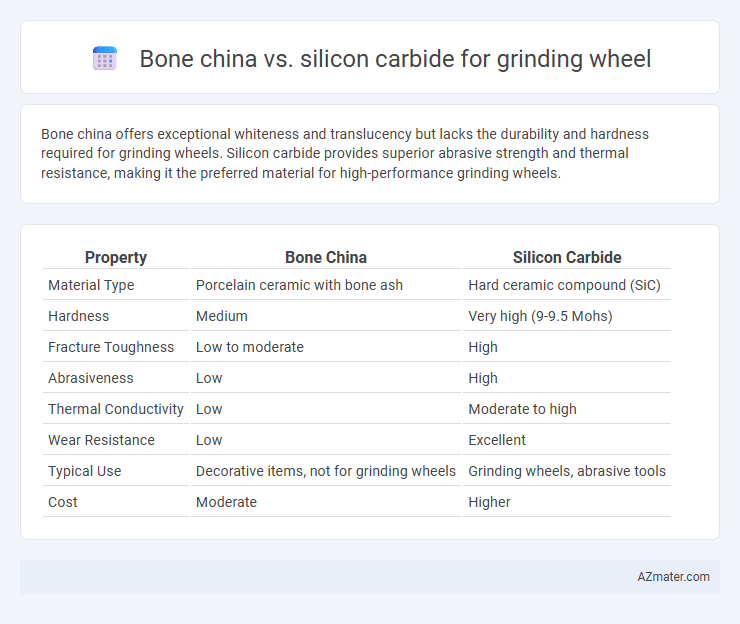 Bone china vs. silicon carbide for grinding wheel

Bone china offers exceptional whiteness and translucency but lacks the durability and hardness required for grinding wheels. Silicon carbide provides superior abrasive strength and thermal resistance, making it the preferred material for high-performance grinding wheels.

| Property | Bone China | Silicon Carbide |
|---|---|---|
| Material Type | Porcelain ceramic with bone ash | Hard ceramic compound (SiC) |
| Hardness | Medium | Very high (9-9.5 Mohs) |
| Fracture Toughness | Low to moderate | High |
| Abrasiveness | Low | High |
| Thermal Conductivity | Low | Moderate to high |
| Wear Resistance | Low | Excellent |
| Typical Use | Decorative items, not for grinding wheels | Grinding wheels, abrasive tools |
| Cost | Moderate | Higher |

AZmater.com