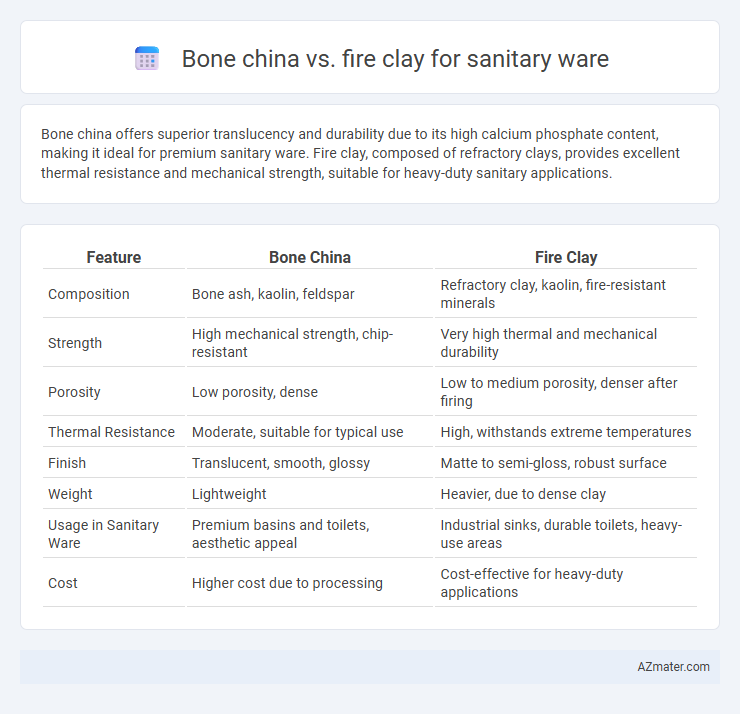 Bone china vs. fire clay for sanitary ware

Bone china offers superior translucency and durability due to its high calcium phosphate content, making it ideal for premium sanitary ware. Fire clay, composed of refractory clays, provides excellent thermal resistance and mechanical strength, suitable for heavy-duty sanitary applications.

| Feature | Bone China | Fire Clay |
|---|---|---|
| Composition | Bone ash, kaolin, feldspar | Refractory clay, kaolin, fire-resistant minerals |
| Strength | High mechanical strength, chip-resistant | Very high thermal and mechanical durability |
| Porosity | Low porosity, dense | Low to medium porosity, denser after firing |
| Thermal Resistance | Moderate, suitable for typical use | High, withstands extreme temperatures |
| Finish | Translucent, smooth, glossy | Matte to semi-gloss, robust surface |
| Weight | Lightweight | Heavier, due to dense clay |
| Usage in Sanitary Ware | Premium basins and toilets, aesthetic appeal | Industrial sinks, durable toilets, heavy-use areas |
| Cost | Higher cost due to processing | Cost-effective for heavy-duty applications |

AZmater.com