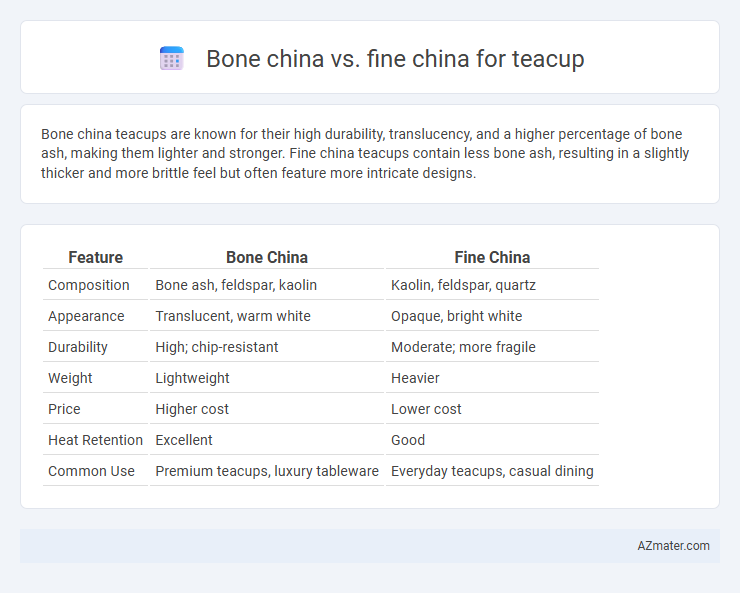 Bone china vs. fine china for teacup

Bone china teacups are known for their high durability, translucency, and a higher percentage of bone ash, making them lighter and stronger. Fine china teacups contain less bone ash, resulting in a slightly thicker and more brittle feel but often feature more intricate designs.

| Feature | Bone China | Fine China |
|---|---|---|
| Composition | Bone ash, feldspar, kaolin | Kaolin, feldspar, quartz |
| Appearance | Translucent, warm white | Opaque, bright white |
| Durability | High; chip-resistant | Moderate; more fragile |
| Weight | Lightweight | Heavier |
| Price | Higher cost | Lower cost |
| Heat Retention | Excellent | Good |
| Common Use | Premium teacups, luxury tableware | Everyday teacups, casual dining |

AZmater.com