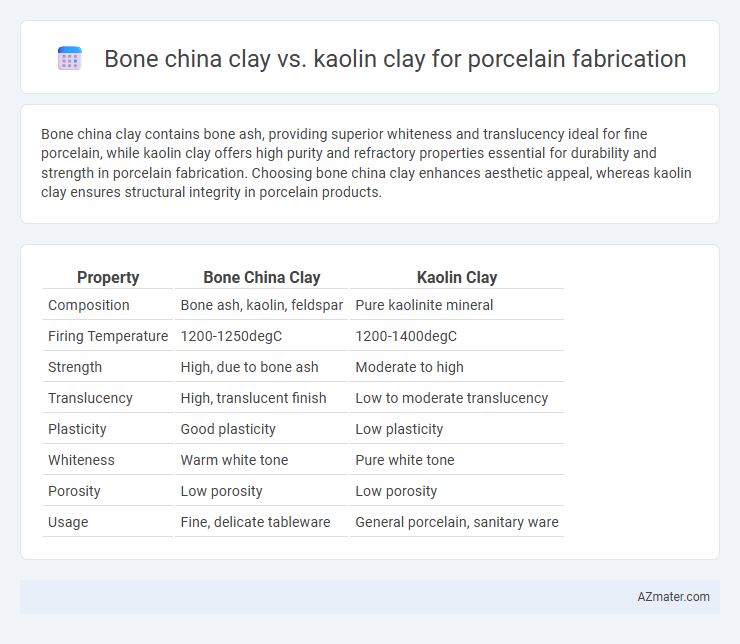 Bone china clay vs. kaolin clay for porcelain fabrication

Bone china clay contains bone ash, providing superior whiteness and translucency ideal for fine porcelain, while kaolin clay offers high purity and refractory properties essential for durability and strength in porcelain fabrication. Choosing bone china clay enhances aesthetic appeal, whereas kaolin clay ensures structural integrity in porcelain products.

| Property | Bone China Clay | Kaolin Clay |
|---|---|---|
| Composition | Bone ash, kaolin, feldspar | Pure kaolinite mineral |
| Firing Temperature | 1200-1250degC | 1200-1400degC |
| Strength | High, due to bone ash | Moderate to high |
| Translucency | High, translucent finish | Low to moderate translucency |
| Plasticity | Good plasticity | Low plasticity |
| Whiteness | Warm white tone | Pure white tone |
| Porosity | Low porosity | Low porosity |
| Usage | Fine, delicate tableware | General porcelain, sanitary ware |

AZmater.com