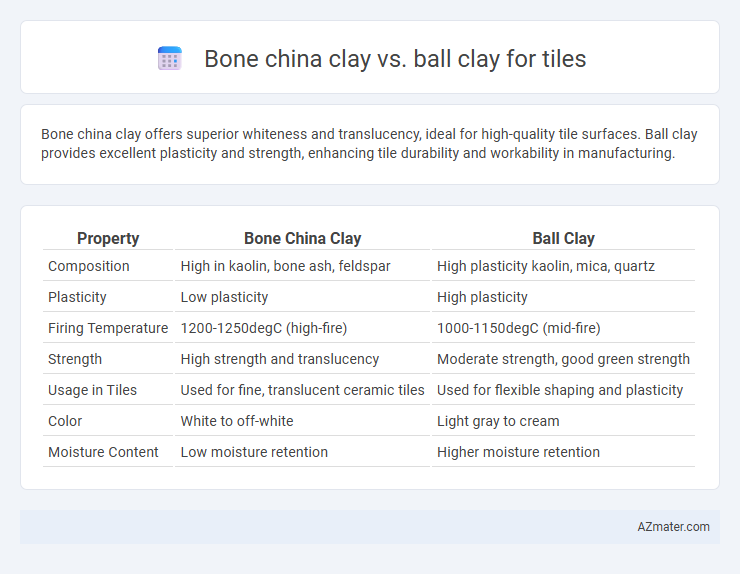 Bone china clay vs. ball clay for tiles

Bone china clay offers superior whiteness and translucency, ideal for high-quality tile surfaces. Ball clay provides excellent plasticity and strength, enhancing tile durability and workability in manufacturing.

| Property | Bone China Clay | Ball Clay |
|---|---|---|
| Composition | High in kaolin, bone ash, feldspar | High plasticity kaolin, mica, quartz |
| Plasticity | Low plasticity | High plasticity |
| Firing Temperature | 1200-1250degC (high-fire) | 1000-1150degC (mid-fire) |
| Strength | High strength and translucency | Moderate strength, good green strength |
| Usage in Tiles | Used for fine, translucent ceramic tiles | Used for flexible shaping and plasticity |
| Color | White to off-white | Light gray to cream |
| Moisture Content | Low moisture retention | Higher moisture retention |

AZmater.com