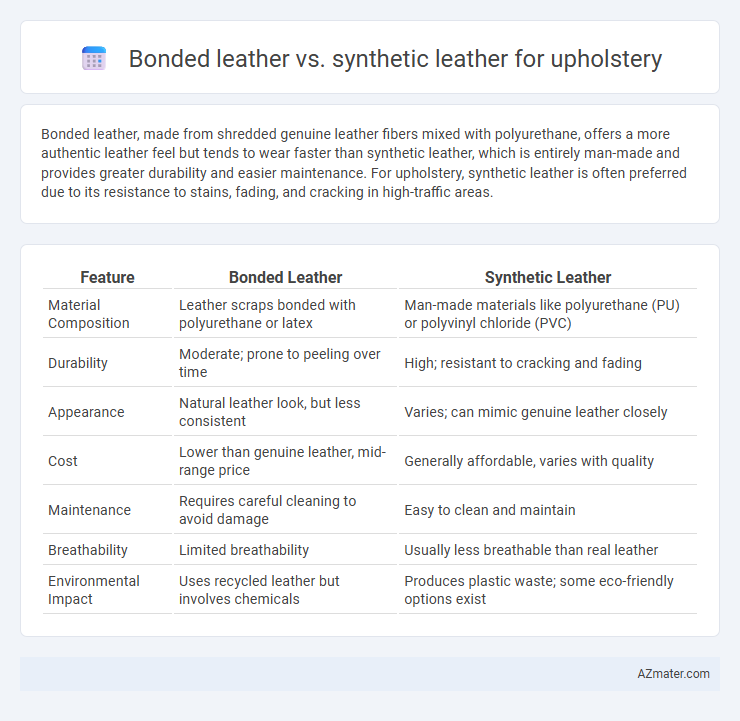 Bonded leather vs. synthetic leather for upholstery

Bonded leather, made from shredded genuine leather fibers mixed with polyurethane, offers a more authentic leather feel but tends to wear faster than synthetic leather, which is entirely man-made and provides greater durability and easier maintenance. For upholstery, synthetic leather is often preferred due to its resistance to stains, fading, and cracking in high-traffic areas.

| Feature | Bonded Leather | Synthetic Leather |
|---|---|---|
| Material Composition | Leather scraps bonded with polyurethane or latex | Man-made materials like polyurethane (PU) or polyvinyl chloride (PVC) |
| Durability | Moderate; prone to peeling over time | High; resistant to cracking and fading |
| Appearance | Natural leather look, but less consistent | Varies; can mimic genuine leather closely |
| Cost | Lower than genuine leather, mid-range price | Generally affordable, varies with quality |
| Maintenance | Requires careful cleaning to avoid damage | Easy to clean and maintain |
| Breathability | Limited breathability | Usually less breathable than real leather |
| Environmental Impact | Uses recycled leather but involves chemicals | Produces plastic waste; some eco-friendly options exist |

AZmater.com