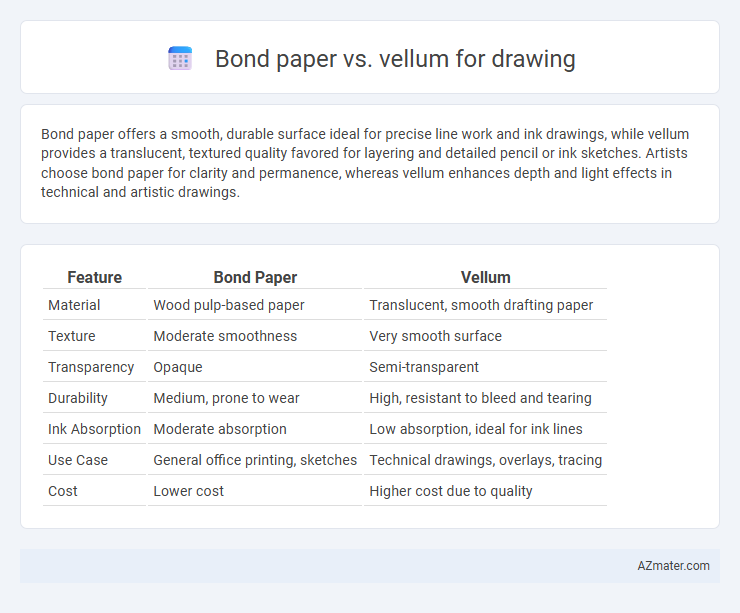 Bond paper vs. vellum for drawing

Bond paper offers a smooth, durable surface ideal for precise line work and ink drawings, while vellum provides a translucent, textured quality favored for layering and detailed pencil or ink sketches. Artists choose bond paper for clarity and permanence, whereas vellum enhances depth and light effects in technical and artistic drawings.

| Feature | Bond Paper | Vellum |
|---|---|---|
| Material | Wood pulp-based paper | Translucent, smooth drafting paper |
| Texture | Moderate smoothness | Very smooth surface |
| Transparency | Opaque | Semi-transparent |
| Durability | Medium, prone to wear | High, resistant to bleed and tearing |
| Ink Absorption | Moderate absorption | Low absorption, ideal for ink lines |
| Use Case | General office printing, sketches | Technical drawings, overlays, tracing |
| Cost | Lower cost | Higher cost due to quality |

AZmater.com