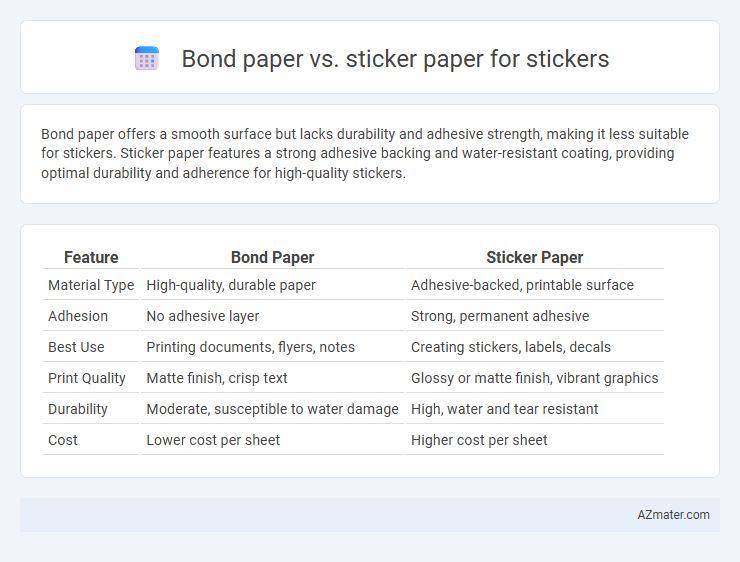 Bond paper vs. sticker paper for stickers

Bond paper offers a smooth surface but lacks durability and adhesive strength, making it less suitable for stickers. Sticker paper features a strong adhesive backing and water-resistant coating, providing optimal durability and adherence for high-quality stickers.

| Feature | Bond Paper | Sticker Paper |
|---|---|---|
| Material Type | High-quality, durable paper | Adhesive-backed, printable surface |
| Adhesion | No adhesive layer | Strong, permanent adhesive |
| Best Use | Printing documents, flyers, notes | Creating stickers, labels, decals |
| Print Quality | Matte finish, crisp text | Glossy or matte finish, vibrant graphics |
| Durability | Moderate, susceptible to water damage | High, water and tear resistant |
| Cost | Lower cost per sheet | Higher cost per sheet |

AZmater.com