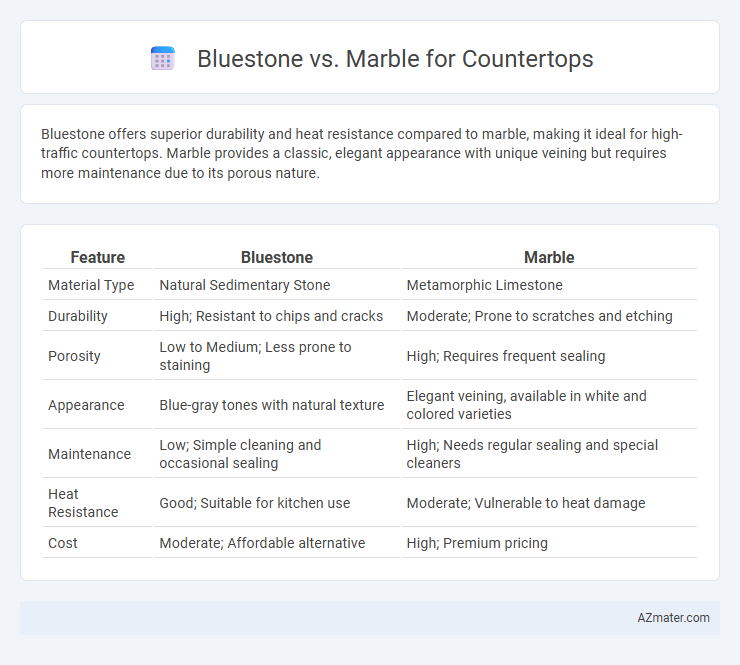 Bluestone vs. Marble for Countertops

Bluestone offers superior durability and heat resistance compared to marble, making it ideal for high-traffic countertops. Marble provides a classic, elegant appearance with unique veining but requires more maintenance due to its porous nature.

| Feature | Bluestone | Marble |
|---|---|---|
| Material Type | Natural Sedimentary Stone | Metamorphic Limestone |
| Durability | High; Resistant to chips and cracks | Moderate; Prone to scratches and etching |
| Porosity | Low to Medium; Less prone to staining | High; Requires frequent sealing |
| Appearance | Blue-gray tones with natural texture | Elegant veining, available in white and colored varieties |
| Maintenance | Low; Simple cleaning and occasional sealing | High; Needs regular sealing and special cleaners |
| Heat Resistance | Good; Suitable for kitchen use | Moderate; Vulnerable to heat damage |
| Cost | Moderate; Affordable alternative | High; Premium pricing |

AZmater.com