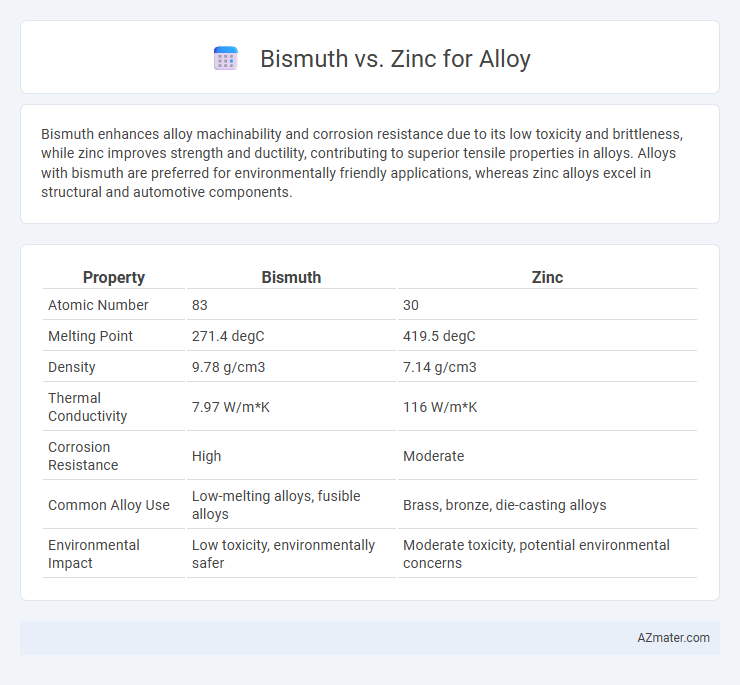 Bismuth vs. Zinc for Alloy

Bismuth enhances alloy machinability and corrosion resistance due to its low toxicity and brittleness, while zinc improves strength and ductility, contributing to superior tensile properties in alloys. Alloys with bismuth are preferred for environmentally friendly applications, whereas zinc alloys excel in structural and automotive components.

| Property | Bismuth | Zinc |
|---|---|---|
| Atomic Number | 83 | 30 |
| Melting Point | 271.4 degC | 419.5 degC |
| Density | 9.78 g/cm3 | 7.14 g/cm3 |
| Thermal Conductivity | 7.97 W/m*K | 116 W/m*K |
| Corrosion Resistance | High | Moderate |
| Common Alloy Use | Low-melting alloys, fusible alloys | Brass, bronze, die-casting alloys |
| Environmental Impact | Low toxicity, environmentally safer | Moderate toxicity, potential environmental concerns |

AZmater.com