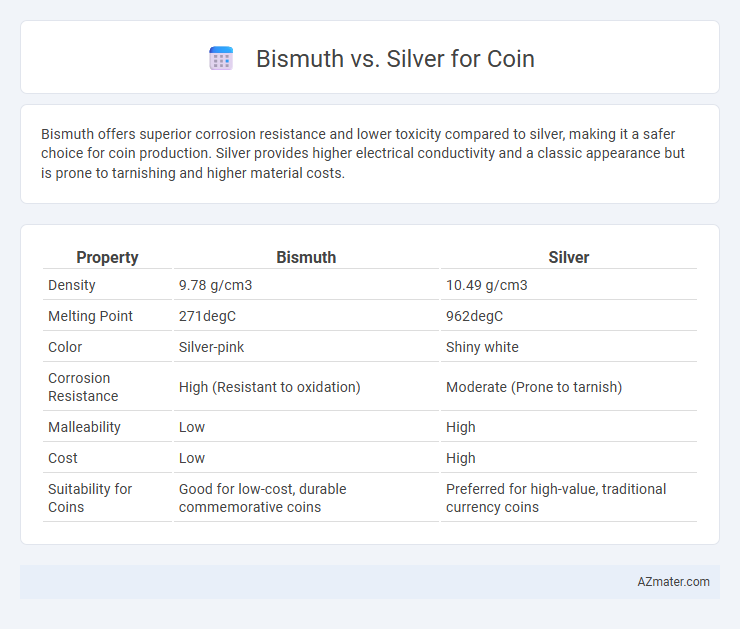 Bismuth vs. Silver for Coin

Bismuth offers superior corrosion resistance and lower toxicity compared to silver, making it a safer choice for coin production. Silver provides higher electrical conductivity and a classic appearance but is prone to tarnishing and higher material costs.

| Property | Bismuth | Silver |
|---|---|---|
| Density | 9.78 g/cm3 | 10.49 g/cm3 |
| Melting Point | 271degC | 962degC |
| Color | Silver-pink | Shiny white |
| Corrosion Resistance | High (Resistant to oxidation) | Moderate (Prone to tarnish) |
| Malleability | Low | High |
| Cost | Low | High |
| Suitability for Coins | Good for low-cost, durable commemorative coins | Preferred for high-value, traditional currency coins |

AZmater.com