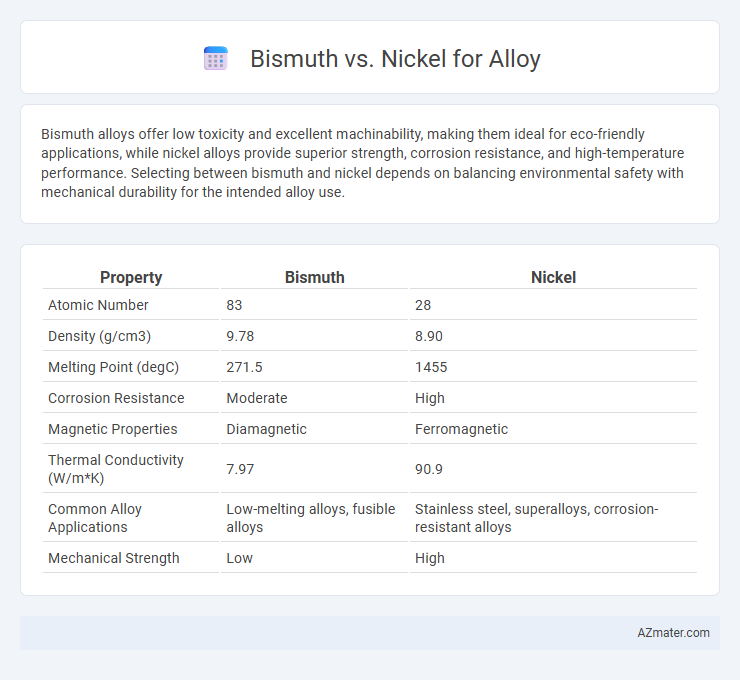 Bismuth vs. Nickel for Alloy

Bismuth alloys offer low toxicity and excellent machinability, making them ideal for eco-friendly applications, while nickel alloys provide superior strength, corrosion resistance, and high-temperature performance. Selecting between bismuth and nickel depends on balancing environmental safety with mechanical durability for the intended alloy use.

| Property | Bismuth | Nickel |
|---|---|---|
| Atomic Number | 83 | 28 |
| Density (g/cm3) | 9.78 | 8.90 |
| Melting Point (degC) | 271.5 | 1455 |
| Corrosion Resistance | Moderate | High |
| Magnetic Properties | Diamagnetic | Ferromagnetic |
| Thermal Conductivity (W/m*K) | 7.97 | 90.9 |
| Common Alloy Applications | Low-melting alloys, fusible alloys | Stainless steel, superalloys, corrosion-resistant alloys |
| Mechanical Strength | Low | High |

AZmater.com