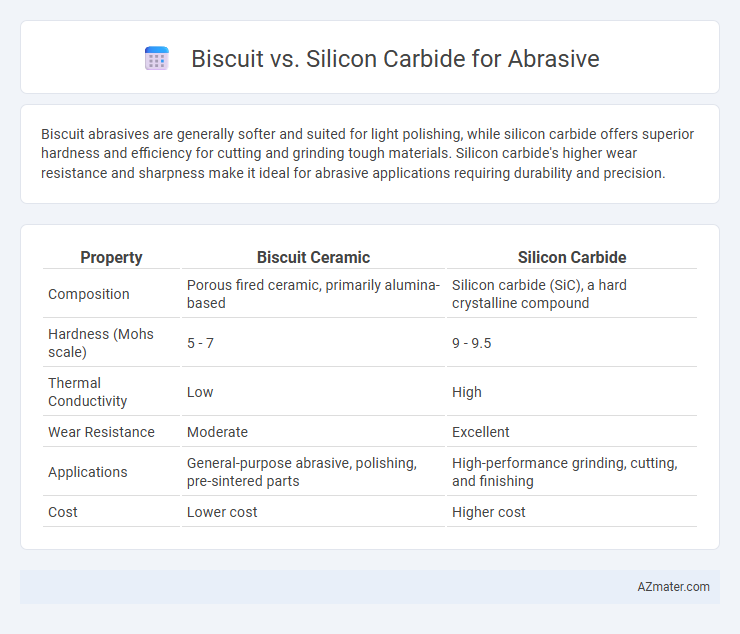 Biscuit vs. Silicon Carbide for Abrasive

Biscuit abrasives are generally softer and suited for light polishing, while silicon carbide offers superior hardness and efficiency for cutting and grinding tough materials. Silicon carbide's higher wear resistance and sharpness make it ideal for abrasive applications requiring durability and precision.

| Property | Biscuit Ceramic | Silicon Carbide |
|---|---|---|
| Composition | Porous fired ceramic, primarily alumina-based | Silicon carbide (SiC), a hard crystalline compound |
| Hardness (Mohs scale) | 5 - 7 | 9 - 9.5 |
| Thermal Conductivity | Low | High |
| Wear Resistance | Moderate | Excellent |
| Applications | General-purpose abrasive, polishing, pre-sintered parts | High-performance grinding, cutting, and finishing |
| Cost | Lower cost | Higher cost |

AZmater.com