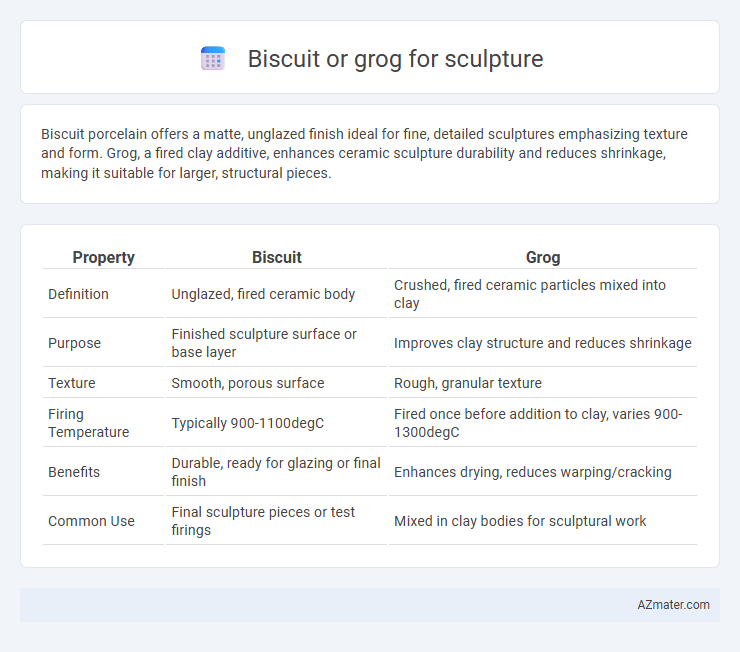 Biscuit or grog for sculpture

Biscuit porcelain offers a matte, unglazed finish ideal for fine, detailed sculptures emphasizing texture and form. Grog, a fired clay additive, enhances ceramic sculpture durability and reduces shrinkage, making it suitable for larger, structural pieces.

| Property | Biscuit | Grog |
|---|---|---|
| Definition | Unglazed, fired ceramic body | Crushed, fired ceramic particles mixed into clay |
| Purpose | Finished sculpture surface or base layer | Improves clay structure and reduces shrinkage |
| Texture | Smooth, porous surface | Rough, granular texture |
| Firing Temperature | Typically 900-1100degC | Fired once before addition to clay, varies 900-1300degC |
| Benefits | Durable, ready for glazing or final finish | Enhances drying, reduces warping/cracking |
| Common Use | Final sculpture pieces or test firings | Mixed in clay bodies for sculptural work |

AZmater.com