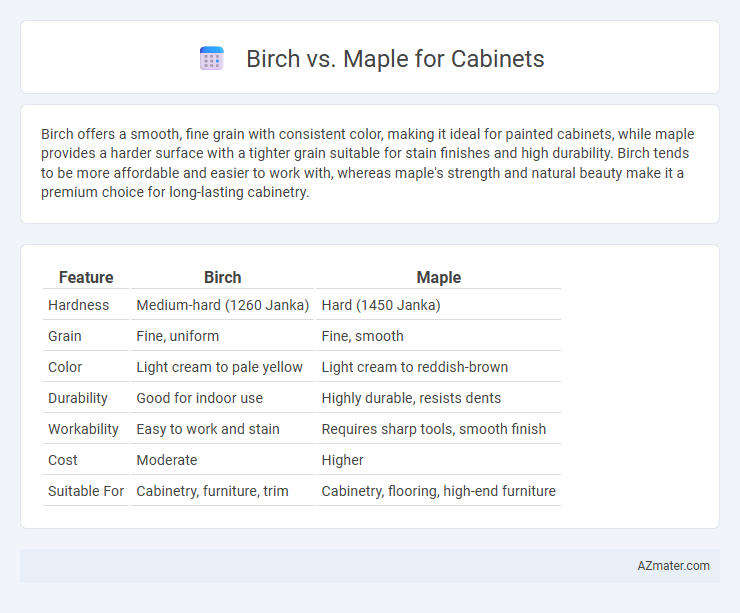 Birch vs. Maple for Cabinets

Birch offers a smooth, fine grain with consistent color, making it ideal for painted cabinets, while maple provides a harder surface with a tighter grain suitable for stain finishes and high durability. Birch tends to be more affordable and easier to work with, whereas maple's strength and natural beauty make it a premium choice for long-lasting cabinetry.

| Feature | Birch | Maple |
|---|---|---|
| Hardness | Medium-hard (1260 Janka) | Hard (1450 Janka) |
| Grain | Fine, uniform | Fine, smooth |
| Color | Light cream to pale yellow | Light cream to reddish-brown |
| Durability | Good for indoor use | Highly durable, resists dents |
| Workability | Easy to work and stain | Requires sharp tools, smooth finish |
| Cost | Moderate | Higher |
| Suitable For | Cabinetry, furniture, trim | Cabinetry, flooring, high-end furniture |

AZmater.com