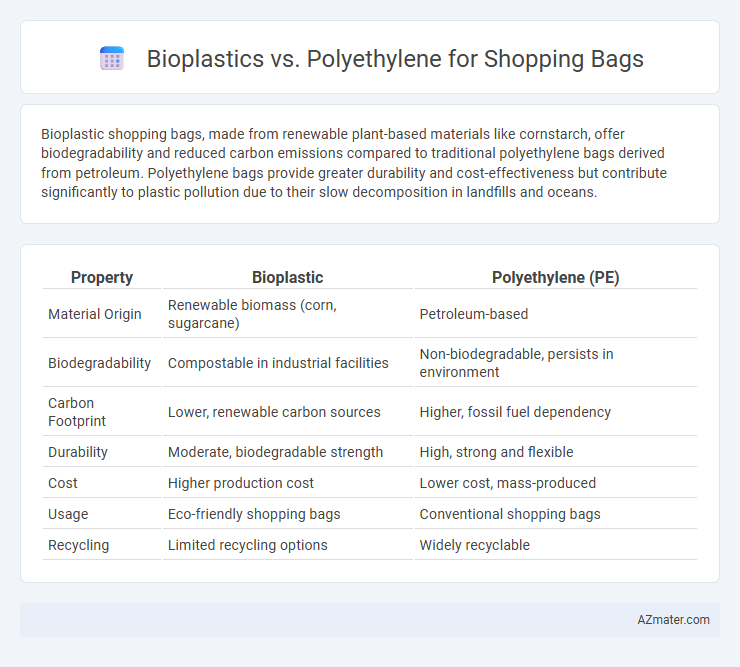 Bioplastics vs. Polyethylene for Shopping Bags

Bioplastic shopping bags, made from renewable plant-based materials like cornstarch, offer biodegradability and reduced carbon emissions compared to traditional polyethylene bags derived from petroleum. Polyethylene bags provide greater durability and cost-effectiveness but contribute significantly to plastic pollution due to their slow decomposition in landfills and oceans.

| Property | Bioplastic | Polyethylene (PE) |
|---|---|---|
| Material Origin | Renewable biomass (corn, sugarcane) | Petroleum-based |
| Biodegradability | Compostable in industrial facilities | Non-biodegradable, persists in environment |
| Carbon Footprint | Lower, renewable carbon sources | Higher, fossil fuel dependency |
| Durability | Moderate, biodegradable strength | High, strong and flexible |
| Cost | Higher production cost | Lower cost, mass-produced |
| Usage | Eco-friendly shopping bags | Conventional shopping bags |
| Recycling | Limited recycling options | Widely recyclable |

AZmater.com