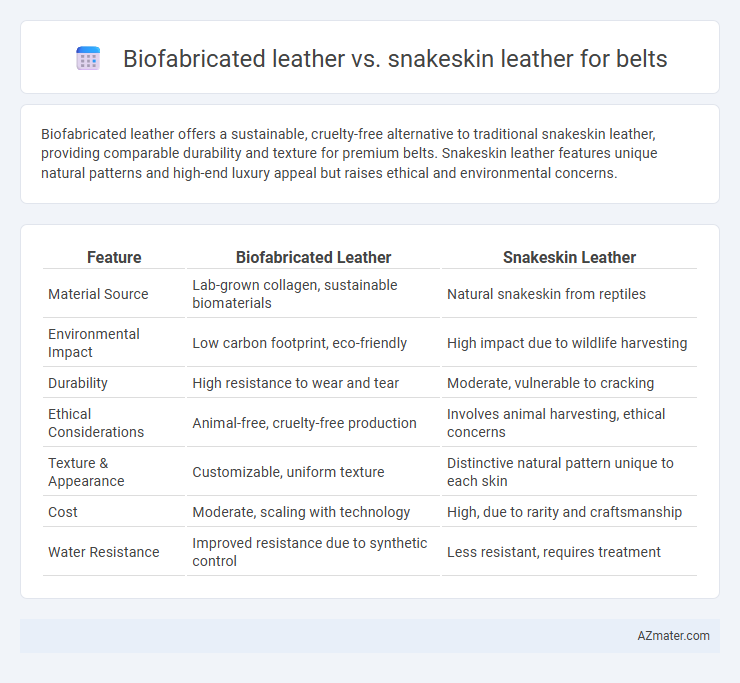 Biofabricated leather vs. snakeskin leather for belts

Biofabricated leather offers a sustainable, cruelty-free alternative to traditional snakeskin leather, providing comparable durability and texture for premium belts. Snakeskin leather features unique natural patterns and high-end luxury appeal but raises ethical and environmental concerns.

| Feature | Biofabricated Leather | Snakeskin Leather |
|---|---|---|
| Material Source | Lab-grown collagen, sustainable biomaterials | Natural snakeskin from reptiles |
| Environmental Impact | Low carbon footprint, eco-friendly | High impact due to wildlife harvesting |
| Durability | High resistance to wear and tear | Moderate, vulnerable to cracking |
| Ethical Considerations | Animal-free, cruelty-free production | Involves animal harvesting, ethical concerns |
| Texture & Appearance | Customizable, uniform texture | Distinctive natural pattern unique to each skin |
| Cost | Moderate, scaling with technology | High, due to rarity and craftsmanship |
| Water Resistance | Improved resistance due to synthetic control | Less resistant, requires treatment |

AZmater.com