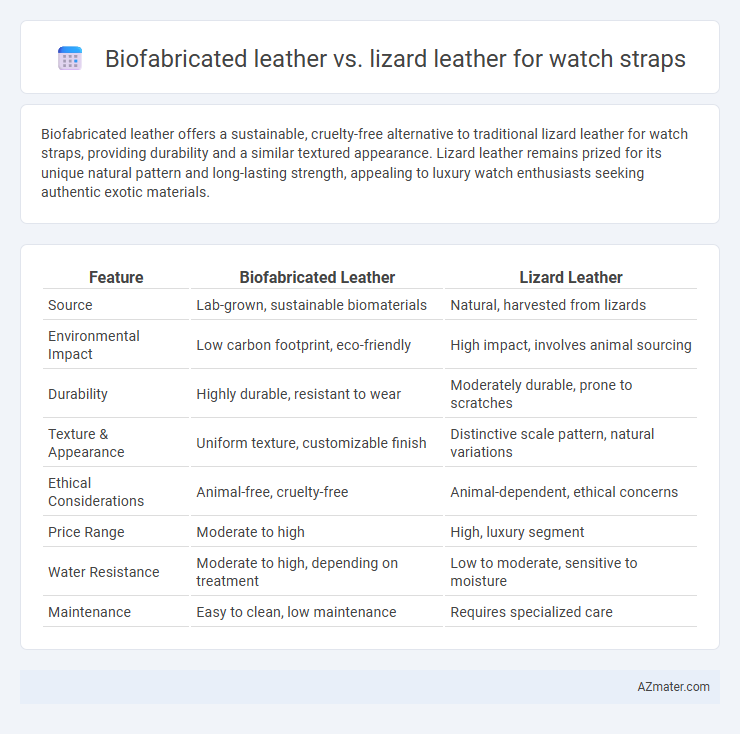 Biofabricated leather vs. lizard leather for watch straps

Biofabricated leather offers a sustainable, cruelty-free alternative to traditional lizard leather for watch straps, providing durability and a similar textured appearance. Lizard leather remains prized for its unique natural pattern and long-lasting strength, appealing to luxury watch enthusiasts seeking authentic exotic materials.

| Feature | Biofabricated Leather | Lizard Leather |
|---|---|---|
| Source | Lab-grown, sustainable biomaterials | Natural, harvested from lizards |
| Environmental Impact | Low carbon footprint, eco-friendly | High impact, involves animal sourcing |
| Durability | Highly durable, resistant to wear | Moderately durable, prone to scratches |
| Texture & Appearance | Uniform texture, customizable finish | Distinctive scale pattern, natural variations |
| Ethical Considerations | Animal-free, cruelty-free | Animal-dependent, ethical concerns |
| Price Range | Moderate to high | High, luxury segment |
| Water Resistance | Moderate to high, depending on treatment | Low to moderate, sensitive to moisture |
| Maintenance | Easy to clean, low maintenance | Requires specialized care |

AZmater.com