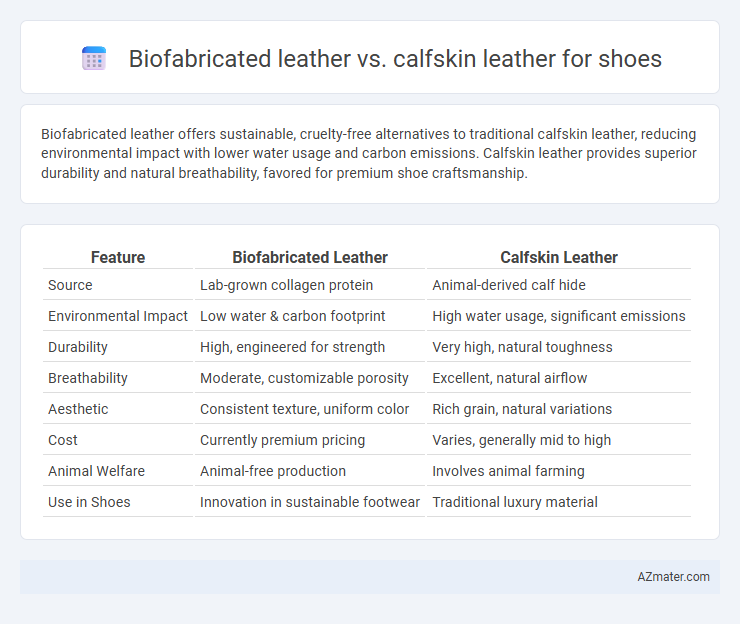 Biofabricated leather vs. calfskin leather for shoes

Biofabricated leather offers sustainable, cruelty-free alternatives to traditional calfskin leather, reducing environmental impact with lower water usage and carbon emissions. Calfskin leather provides superior durability and natural breathability, favored for premium shoe craftsmanship.

| Feature | Biofabricated Leather | Calfskin Leather |
|---|---|---|
| Source | Lab-grown collagen protein | Animal-derived calf hide |
| Environmental Impact | Low water & carbon footprint | High water usage, significant emissions |
| Durability | High, engineered for strength | Very high, natural toughness |
| Breathability | Moderate, customizable porosity | Excellent, natural airflow |
| Aesthetic | Consistent texture, uniform color | Rich grain, natural variations |
| Cost | Currently premium pricing | Varies, generally mid to high |
| Animal Welfare | Animal-free production | Involves animal farming |
| Use in Shoes | Innovation in sustainable footwear | Traditional luxury material |

AZmater.com