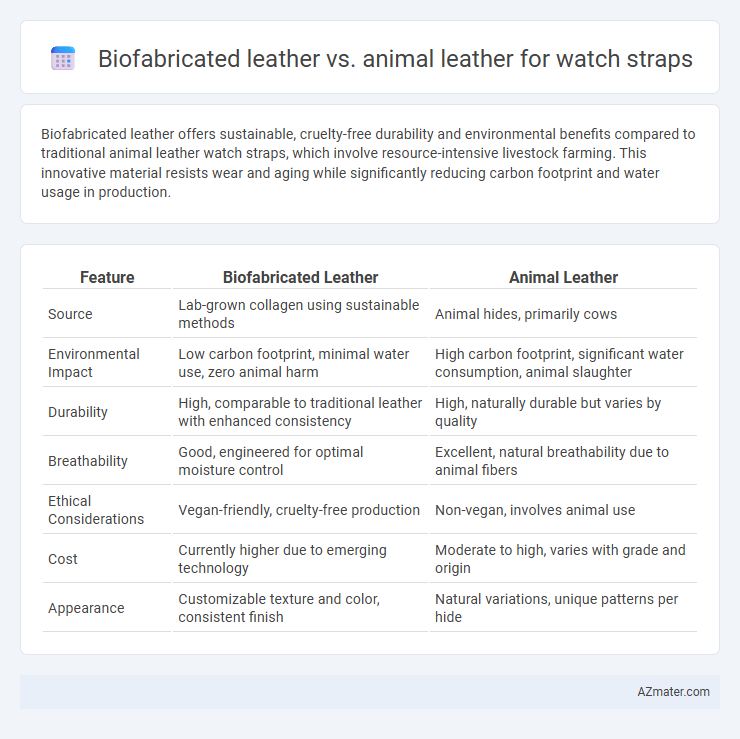 Biofabricated leather vs. animal leather for watch straps

Biofabricated leather offers sustainable, cruelty-free durability and environmental benefits compared to traditional animal leather watch straps, which involve resource-intensive livestock farming. This innovative material resists wear and aging while significantly reducing carbon footprint and water usage in production.

| Feature | Biofabricated Leather | Animal Leather |
|---|---|---|
| Source | Lab-grown collagen using sustainable methods | Animal hides, primarily cows |
| Environmental Impact | Low carbon footprint, minimal water use, zero animal harm | High carbon footprint, significant water consumption, animal slaughter |
| Durability | High, comparable to traditional leather with enhanced consistency | High, naturally durable but varies by quality |
| Breathability | Good, engineered for optimal moisture control | Excellent, natural breathability due to animal fibers |
| Ethical Considerations | Vegan-friendly, cruelty-free production | Non-vegan, involves animal use |
| Cost | Currently higher due to emerging technology | Moderate to high, varies with grade and origin |
| Appearance | Customizable texture and color, consistent finish | Natural variations, unique patterns per hide |

AZmater.com