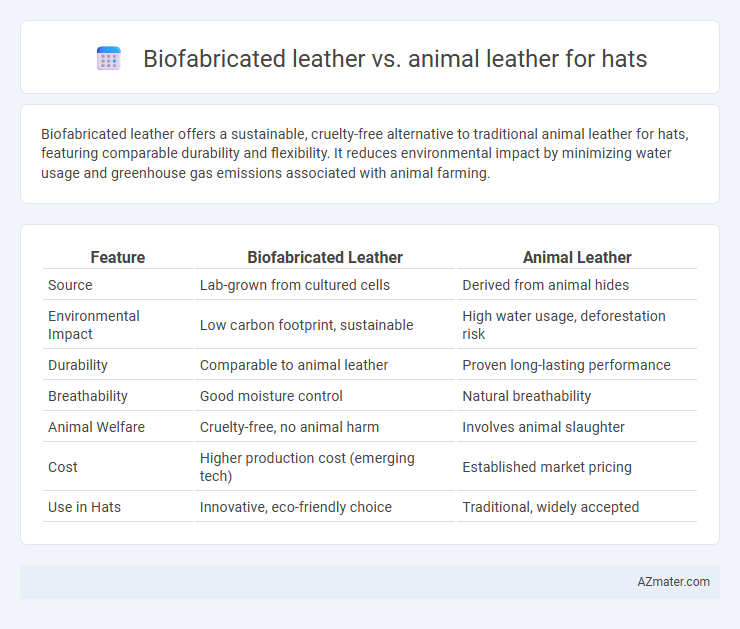 Biofabricated leather vs. animal leather for hats

Biofabricated leather offers a sustainable, cruelty-free alternative to traditional animal leather for hats, featuring comparable durability and flexibility. It reduces environmental impact by minimizing water usage and greenhouse gas emissions associated with animal farming.

| Feature | Biofabricated Leather | Animal Leather |
|---|---|---|
| Source | Lab-grown from cultured cells | Derived from animal hides |
| Environmental Impact | Low carbon footprint, sustainable | High water usage, deforestation risk |
| Durability | Comparable to animal leather | Proven long-lasting performance |
| Breathability | Good moisture control | Natural breathability |
| Animal Welfare | Cruelty-free, no animal harm | Involves animal slaughter |
| Cost | Higher production cost (emerging tech) | Established market pricing |
| Use in Hats | Innovative, eco-friendly choice | Traditional, widely accepted |

AZmater.com