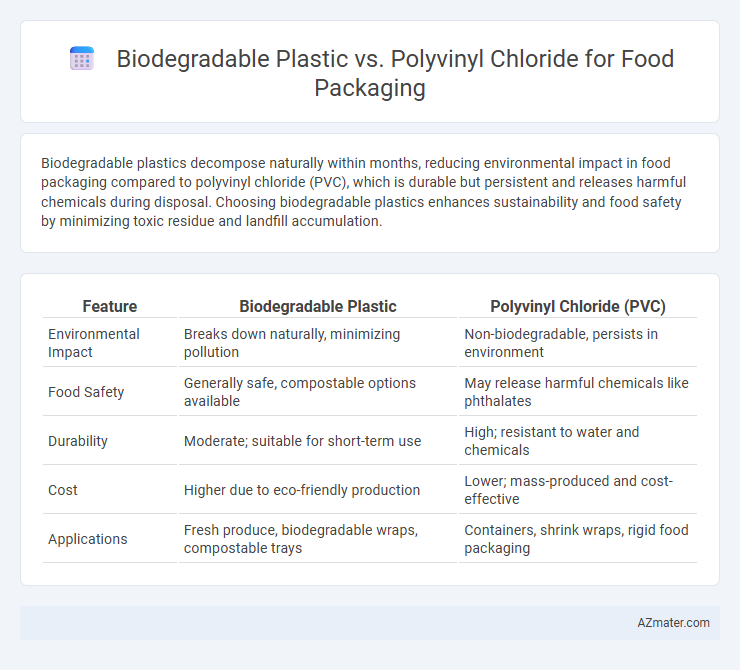 Biodegradable Plastic vs. Polyvinyl Chloride for Food Packaging

Biodegradable plastics decompose naturally within months, reducing environmental impact in food packaging compared to polyvinyl chloride (PVC), which is durable but persistent and releases harmful chemicals during disposal. Choosing biodegradable plastics enhances sustainability and food safety by minimizing toxic residue and landfill accumulation.

| Feature | Biodegradable Plastic | Polyvinyl Chloride (PVC) |
|---|---|---|
| Environmental Impact | Breaks down naturally, minimizing pollution | Non-biodegradable, persists in environment |
| Food Safety | Generally safe, compostable options available | May release harmful chemicals like phthalates |
| Durability | Moderate; suitable for short-term use | High; resistant to water and chemicals |
| Cost | Higher due to eco-friendly production | Lower; mass-produced and cost-effective |
| Applications | Fresh produce, biodegradable wraps, compostable trays | Containers, shrink wraps, rigid food packaging |

AZmater.com