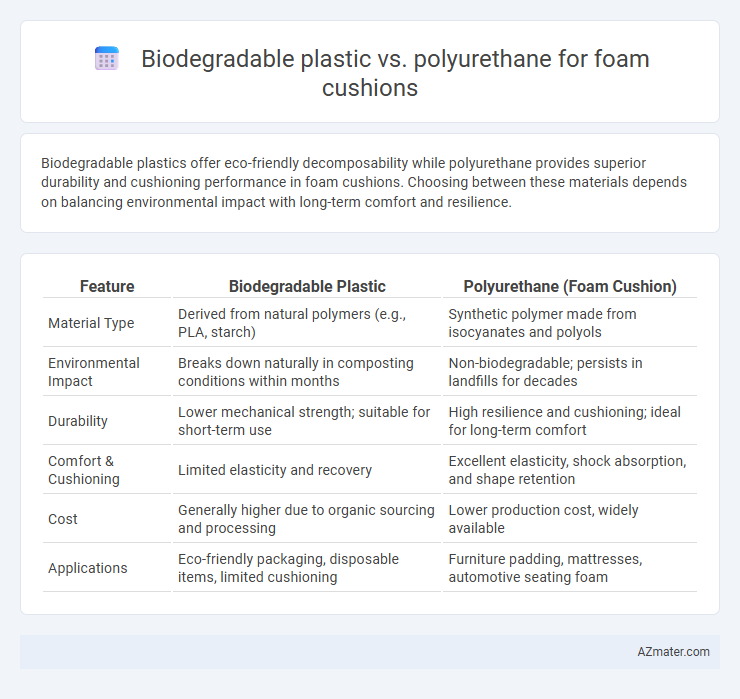 Biodegradable plastic vs. polyurethane for foam cushions

Biodegradable plastics offer eco-friendly decomposability while polyurethane provides superior durability and cushioning performance in foam cushions. Choosing between these materials depends on balancing environmental impact with long-term comfort and resilience.

| Feature | Biodegradable Plastic | Polyurethane (Foam Cushion) |
|---|---|---|
| Material Type | Derived from natural polymers (e.g., PLA, starch) | Synthetic polymer made from isocyanates and polyols |
| Environmental Impact | Breaks down naturally in composting conditions within months | Non-biodegradable; persists in landfills for decades |
| Durability | Lower mechanical strength; suitable for short-term use | High resilience and cushioning; ideal for long-term comfort |
| Comfort & Cushioning | Limited elasticity and recovery | Excellent elasticity, shock absorption, and shape retention |
| Cost | Generally higher due to organic sourcing and processing | Lower production cost, widely available |
| Applications | Eco-friendly packaging, disposable items, limited cushioning | Furniture padding, mattresses, automotive seating foam |

AZmater.com