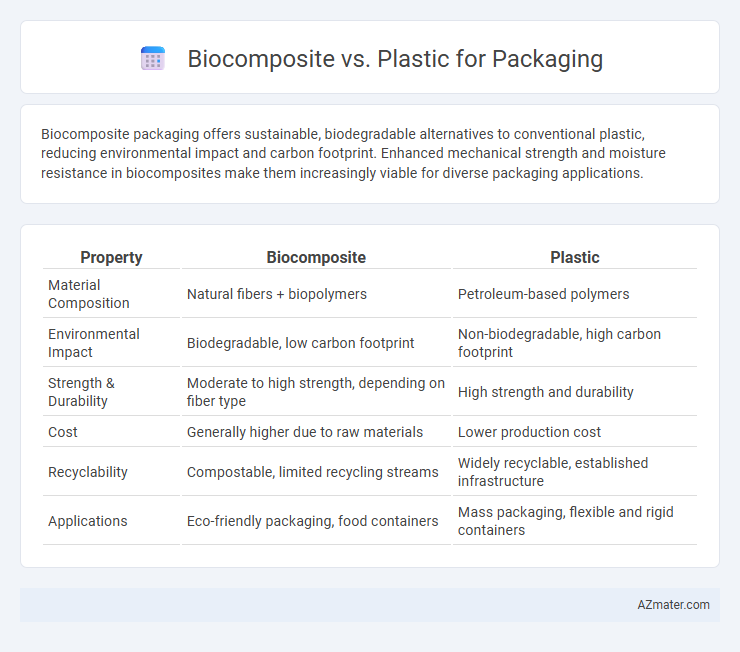 Biocomposite vs. Plastic for Packaging

Biocomposite packaging offers sustainable, biodegradable alternatives to conventional plastic, reducing environmental impact and carbon footprint. Enhanced mechanical strength and moisture resistance in biocomposites make them increasingly viable for diverse packaging applications.

| Property | Biocomposite | Plastic |
|---|---|---|
| Material Composition | Natural fibers + biopolymers | Petroleum-based polymers |
| Environmental Impact | Biodegradable, low carbon footprint | Non-biodegradable, high carbon footprint |
| Strength & Durability | Moderate to high strength, depending on fiber type | High strength and durability |
| Cost | Generally higher due to raw materials | Lower production cost |
| Recyclability | Compostable, limited recycling streams | Widely recyclable, established infrastructure |
| Applications | Eco-friendly packaging, food containers | Mass packaging, flexible and rigid containers |

AZmater.com