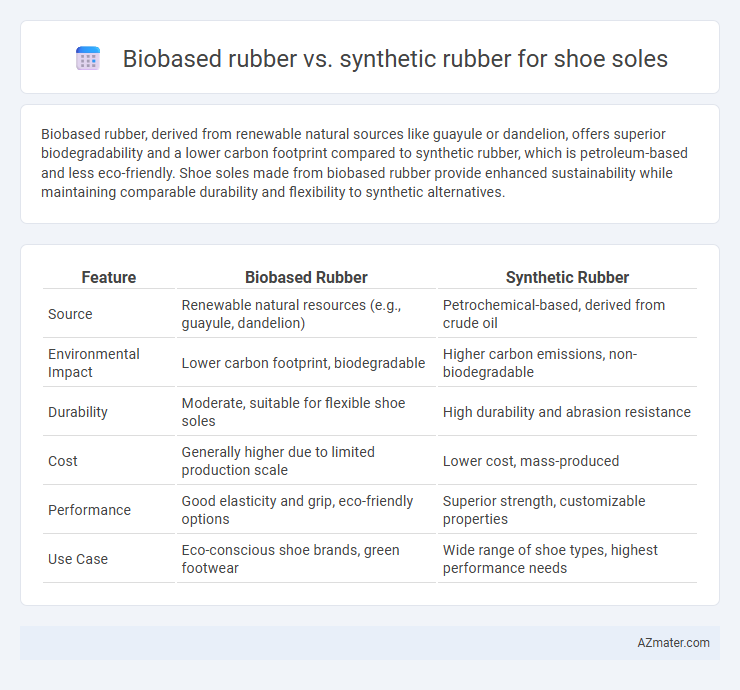 Biobased rubber vs. synthetic rubber for shoe soles

Biobased rubber, derived from renewable natural sources like guayule or dandelion, offers superior biodegradability and a lower carbon footprint compared to synthetic rubber, which is petroleum-based and less eco-friendly. Shoe soles made from biobased rubber provide enhanced sustainability while maintaining comparable durability and flexibility to synthetic alternatives.

| Feature | Biobased Rubber | Synthetic Rubber |
|---|---|---|
| Source | Renewable natural resources (e.g., guayule, dandelion) | Petrochemical-based, derived from crude oil |
| Environmental Impact | Lower carbon footprint, biodegradable | Higher carbon emissions, non-biodegradable |
| Durability | Moderate, suitable for flexible shoe soles | High durability and abrasion resistance |
| Cost | Generally higher due to limited production scale | Lower cost, mass-produced |
| Performance | Good elasticity and grip, eco-friendly options | Superior strength, customizable properties |
| Use Case | Eco-conscious shoe brands, green footwear | Wide range of shoe types, highest performance needs |

AZmater.com