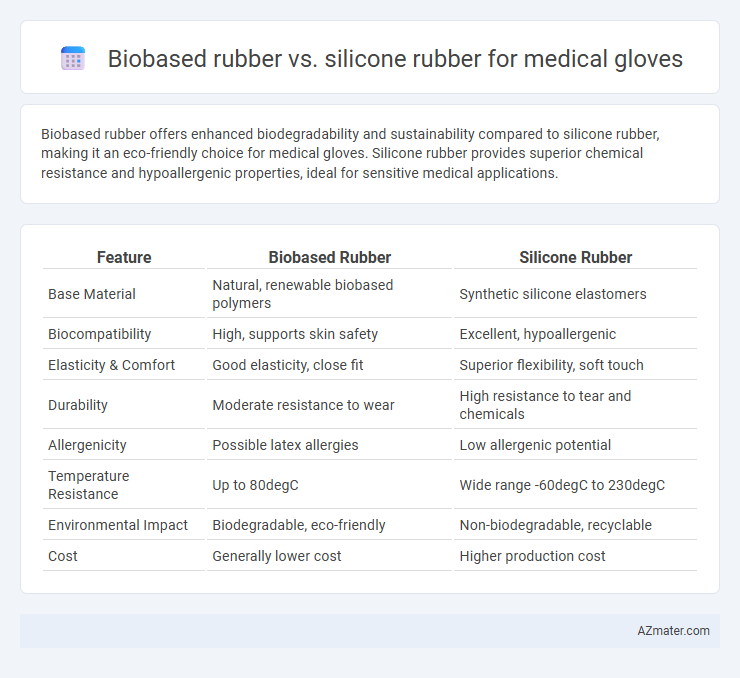 Biobased rubber vs. silicone rubber for medical gloves

Biobased rubber offers enhanced biodegradability and sustainability compared to silicone rubber, making it an eco-friendly choice for medical gloves. Silicone rubber provides superior chemical resistance and hypoallergenic properties, ideal for sensitive medical applications.

| Feature | Biobased Rubber | Silicone Rubber |
|---|---|---|
| Base Material | Natural, renewable biobased polymers | Synthetic silicone elastomers |
| Biocompatibility | High, supports skin safety | Excellent, hypoallergenic |
| Elasticity & Comfort | Good elasticity, close fit | Superior flexibility, soft touch |
| Durability | Moderate resistance to wear | High resistance to tear and chemicals |
| Allergenicity | Possible latex allergies | Low allergenic potential |
| Temperature Resistance | Up to 80degC | Wide range -60degC to 230degC |
| Environmental Impact | Biodegradable, eco-friendly | Non-biodegradable, recyclable |
| Cost | Generally lower cost | Higher production cost |

AZmater.com