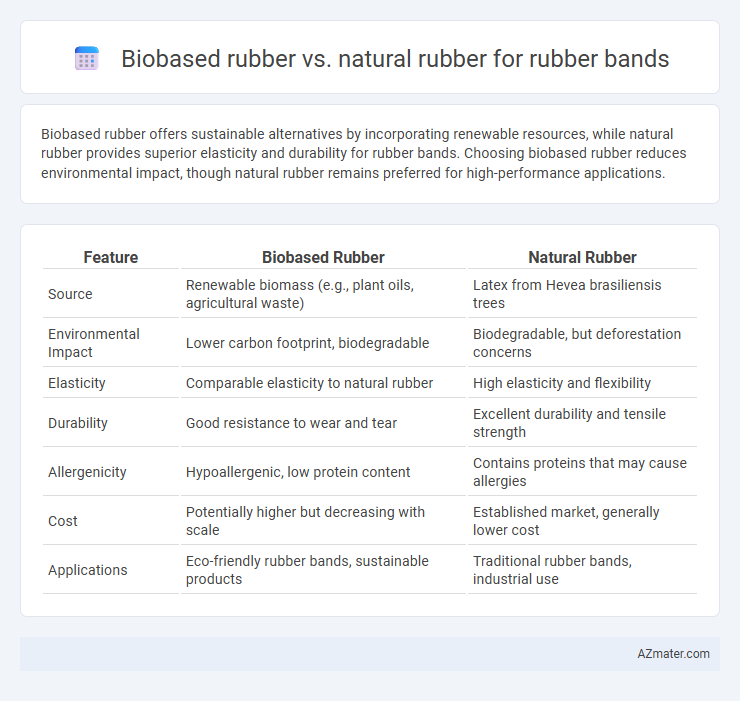 Biobased rubber vs. natural rubber for rubber bands

Biobased rubber offers sustainable alternatives by incorporating renewable resources, while natural rubber provides superior elasticity and durability for rubber bands. Choosing biobased rubber reduces environmental impact, though natural rubber remains preferred for high-performance applications.

| Feature | Biobased Rubber | Natural Rubber |
|---|---|---|
| Source | Renewable biomass (e.g., plant oils, agricultural waste) | Latex from Hevea brasiliensis trees |
| Environmental Impact | Lower carbon footprint, biodegradable | Biodegradable, but deforestation concerns |
| Elasticity | Comparable elasticity to natural rubber | High elasticity and flexibility |
| Durability | Good resistance to wear and tear | Excellent durability and tensile strength |
| Allergenicity | Hypoallergenic, low protein content | Contains proteins that may cause allergies |
| Cost | Potentially higher but decreasing with scale | Established market, generally lower cost |
| Applications | Eco-friendly rubber bands, sustainable products | Traditional rubber bands, industrial use |

AZmater.com