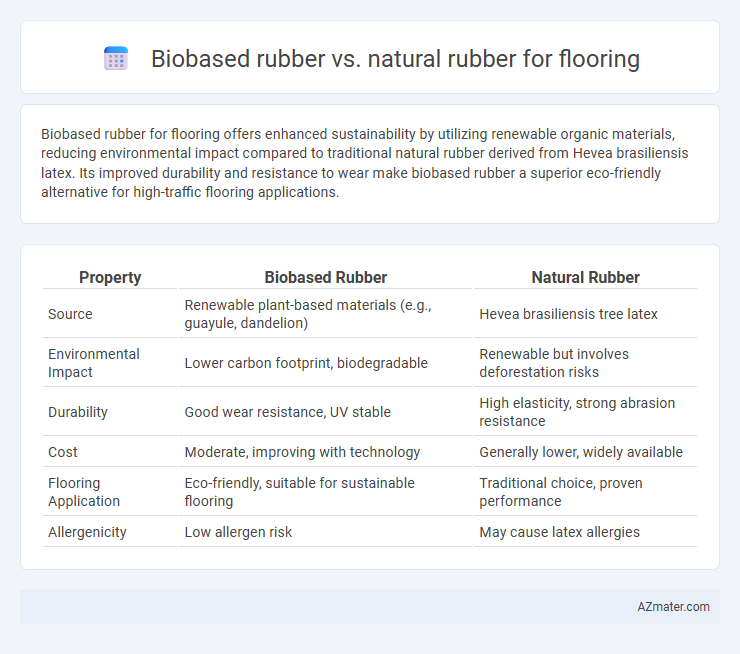 Biobased rubber vs. natural rubber for flooring

Biobased rubber for flooring offers enhanced sustainability by utilizing renewable organic materials, reducing environmental impact compared to traditional natural rubber derived from Hevea brasiliensis latex. Its improved durability and resistance to wear make biobased rubber a superior eco-friendly alternative for high-traffic flooring applications.

| Property | Biobased Rubber | Natural Rubber |
|---|---|---|
| Source | Renewable plant-based materials (e.g., guayule, dandelion) | Hevea brasiliensis tree latex |
| Environmental Impact | Lower carbon footprint, biodegradable | Renewable but involves deforestation risks |
| Durability | Good wear resistance, UV stable | High elasticity, strong abrasion resistance |
| Cost | Moderate, improving with technology | Generally lower, widely available |
| Flooring Application | Eco-friendly, suitable for sustainable flooring | Traditional choice, proven performance |
| Allergenicity | Low allergen risk | May cause latex allergies |

AZmater.com