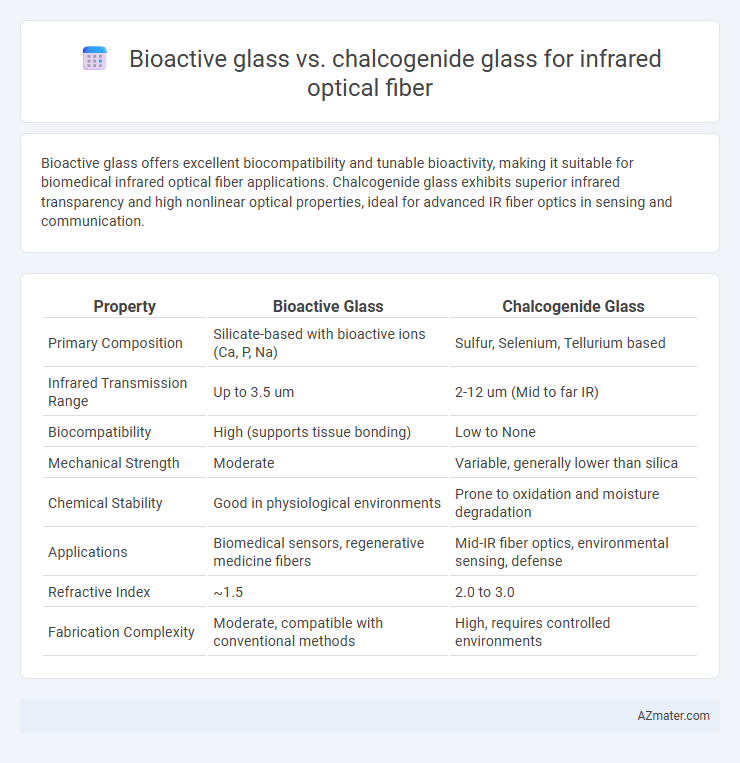 Bioactive glass vs. chalcogenide glass for infrared optical fiber

Bioactive glass offers excellent biocompatibility and tunable bioactivity, making it suitable for biomedical infrared optical fiber applications. Chalcogenide glass exhibits superior infrared transparency and high nonlinear optical properties, ideal for advanced IR fiber optics in sensing and communication.

| Property | Bioactive Glass | Chalcogenide Glass |
|---|---|---|
| Primary Composition | Silicate-based with bioactive ions (Ca, P, Na) | Sulfur, Selenium, Tellurium based |
| Infrared Transmission Range | Up to 3.5 um | 2-12 um (Mid to far IR) |
| Biocompatibility | High (supports tissue bonding) | Low to None |
| Mechanical Strength | Moderate | Variable, generally lower than silica |
| Chemical Stability | Good in physiological environments | Prone to oxidation and moisture degradation |
| Applications | Biomedical sensors, regenerative medicine fibers | Mid-IR fiber optics, environmental sensing, defense |
| Refractive Index | ~1.5 | 2.0 to 3.0 |
| Fabrication Complexity | Moderate, compatible with conventional methods | High, requires controlled environments |

AZmater.com