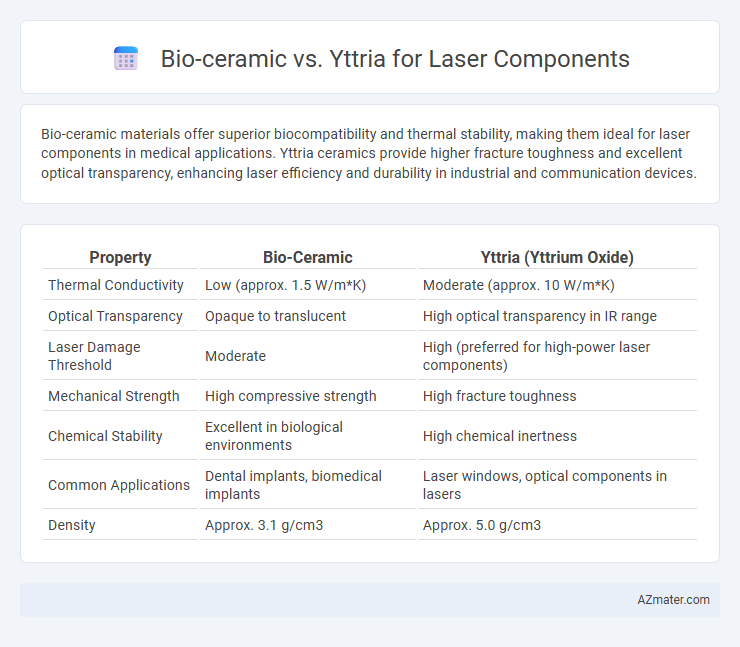 Bio-ceramic vs. Yttria for Laser Components

Bio-ceramic materials offer superior biocompatibility and thermal stability, making them ideal for laser components in medical applications. Yttria ceramics provide higher fracture toughness and excellent optical transparency, enhancing laser efficiency and durability in industrial and communication devices.

| Property | Bio-Ceramic | Yttria (Yttrium Oxide) |
|---|---|---|
| Thermal Conductivity | Low (approx. 1.5 W/m*K) | Moderate (approx. 10 W/m*K) |
| Optical Transparency | Opaque to translucent | High optical transparency in IR range |
| Laser Damage Threshold | Moderate | High (preferred for high-power laser components) |
| Mechanical Strength | High compressive strength | High fracture toughness |
| Chemical Stability | Excellent in biological environments | High chemical inertness |
| Common Applications | Dental implants, biomedical implants | Laser windows, optical components in lasers |
| Density | Approx. 3.1 g/cm3 | Approx. 5.0 g/cm3 |

AZmater.com