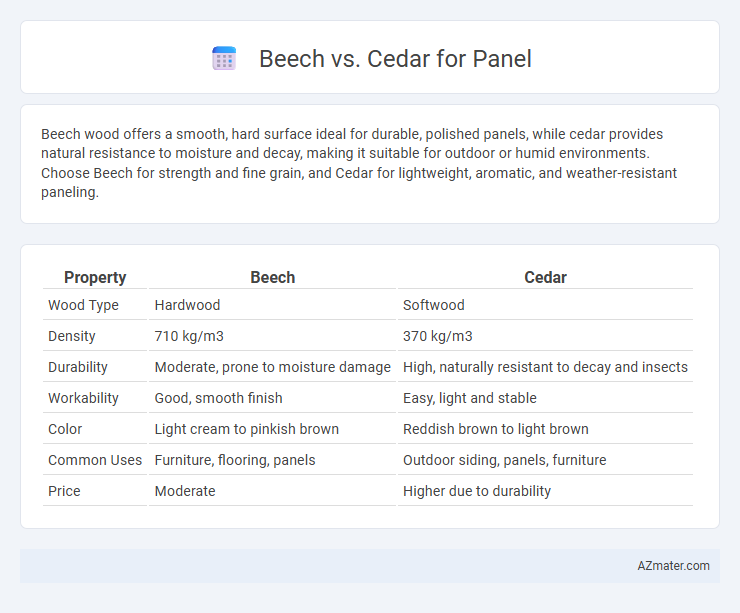 Beech vs. Cedar for Panel

Beech wood offers a smooth, hard surface ideal for durable, polished panels, while cedar provides natural resistance to moisture and decay, making it suitable for outdoor or humid environments. Choose Beech for strength and fine grain, and Cedar for lightweight, aromatic, and weather-resistant paneling.

| Property | Beech | Cedar |
|---|---|---|
| Wood Type | Hardwood | Softwood |
| Density | 710 kg/m3 | 370 kg/m3 |
| Durability | Moderate, prone to moisture damage | High, naturally resistant to decay and insects |
| Workability | Good, smooth finish | Easy, light and stable |
| Color | Light cream to pinkish brown | Reddish brown to light brown |
| Common Uses | Furniture, flooring, panels | Outdoor siding, panels, furniture |
| Price | Moderate | Higher due to durability |

AZmater.com