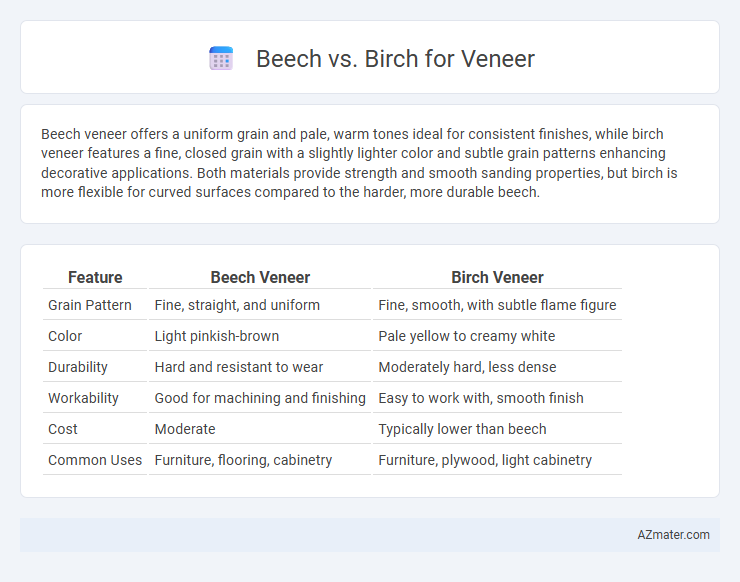 Beech vs. Birch for Veneer

Beech veneer offers a uniform grain and pale, warm tones ideal for consistent finishes, while birch veneer features a fine, closed grain with a slightly lighter color and subtle grain patterns enhancing decorative applications. Both materials provide strength and smooth sanding properties, but birch is more flexible for curved surfaces compared to the harder, more durable beech.

| Feature | Beech Veneer | Birch Veneer |
|---|---|---|
| Grain Pattern | Fine, straight, and uniform | Fine, smooth, with subtle flame figure |
| Color | Light pinkish-brown | Pale yellow to creamy white |
| Durability | Hard and resistant to wear | Moderately hard, less dense |
| Workability | Good for machining and finishing | Easy to work with, smooth finish |
| Cost | Moderate | Typically lower than beech |
| Common Uses | Furniture, flooring, cabinetry | Furniture, plywood, light cabinetry |

AZmater.com