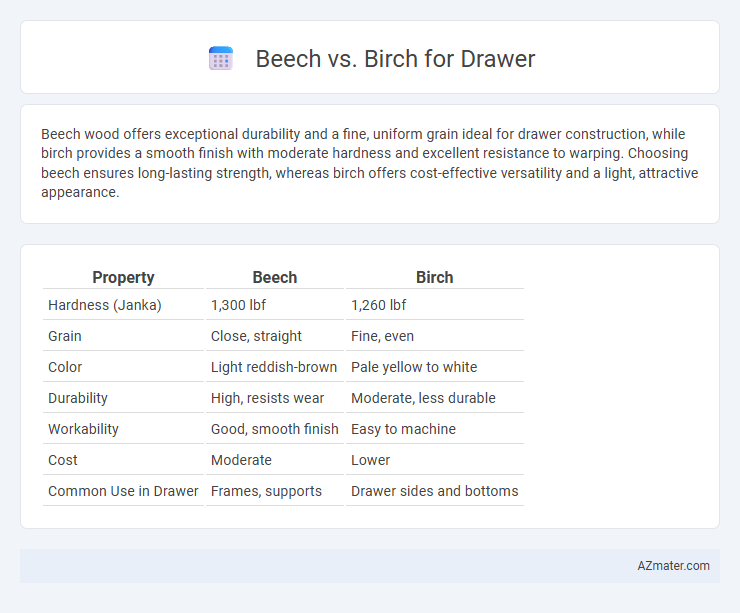 Beech vs. Birch for Drawer

Beech wood offers exceptional durability and a fine, uniform grain ideal for drawer construction, while birch provides a smooth finish with moderate hardness and excellent resistance to warping. Choosing beech ensures long-lasting strength, whereas birch offers cost-effective versatility and a light, attractive appearance.

| Property | Beech | Birch |
|---|---|---|
| Hardness (Janka) | 1,300 lbf | 1,260 lbf |
| Grain | Close, straight | Fine, even |
| Color | Light reddish-brown | Pale yellow to white |
| Durability | High, resists wear | Moderate, less durable |
| Workability | Good, smooth finish | Easy to machine |
| Cost | Moderate | Lower |
| Common Use in Drawer | Frames, supports | Drawer sides and bottoms |

AZmater.com