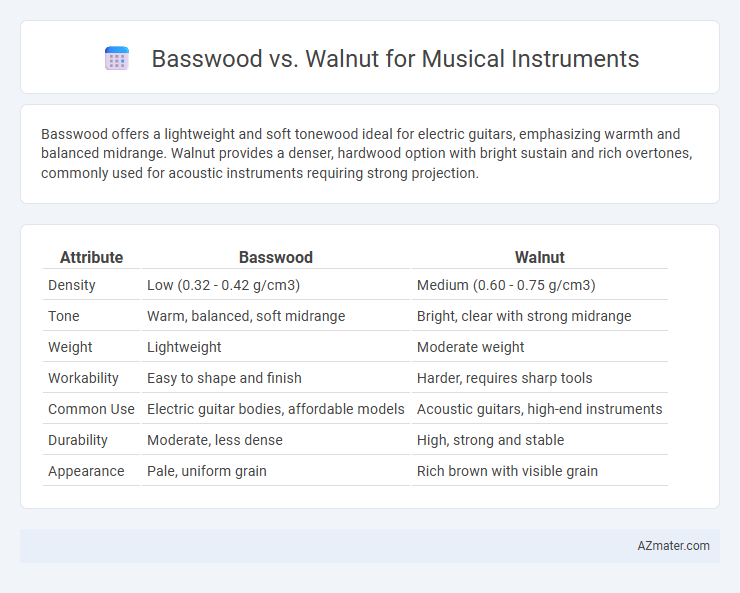 Basswood vs. Walnut for Musical Instruments

Basswood offers a lightweight and soft tonewood ideal for electric guitars, emphasizing warmth and balanced midrange. Walnut provides a denser, hardwood option with bright sustain and rich overtones, commonly used for acoustic instruments requiring strong projection.

| Attribute | Basswood | Walnut |
|---|---|---|
| Density | Low (0.32 - 0.42 g/cm3) | Medium (0.60 - 0.75 g/cm3) |
| Tone | Warm, balanced, soft midrange | Bright, clear with strong midrange |
| Weight | Lightweight | Moderate weight |
| Workability | Easy to shape and finish | Harder, requires sharp tools |
| Common Use | Electric guitar bodies, affordable models | Acoustic guitars, high-end instruments |
| Durability | Moderate, less dense | High, strong and stable |
| Appearance | Pale, uniform grain | Rich brown with visible grain |

AZmater.com