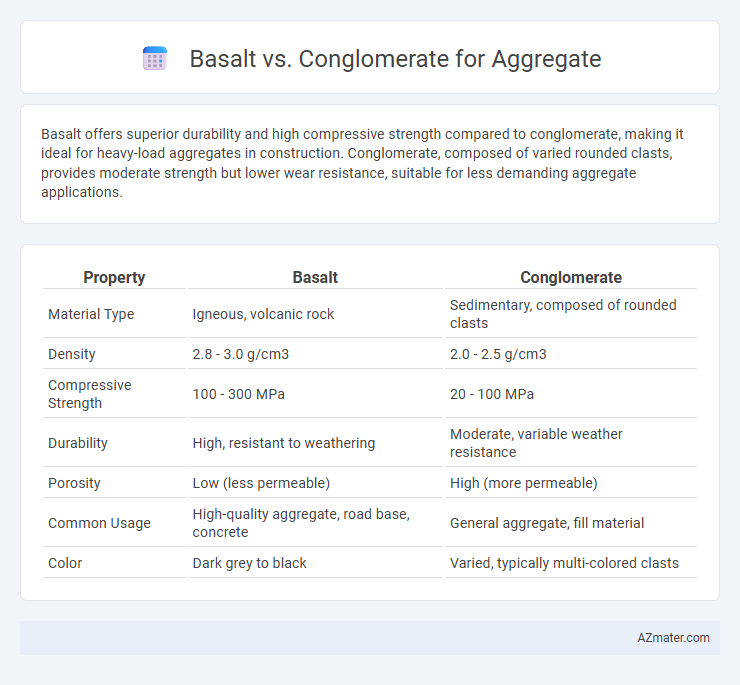 Basalt vs. Conglomerate for Aggregate

Basalt offers superior durability and high compressive strength compared to conglomerate, making it ideal for heavy-load aggregates in construction. Conglomerate, composed of varied rounded clasts, provides moderate strength but lower wear resistance, suitable for less demanding aggregate applications.

| Property | Basalt | Conglomerate |
|---|---|---|
| Material Type | Igneous, volcanic rock | Sedimentary, composed of rounded clasts |
| Density | 2.8 - 3.0 g/cm3 | 2.0 - 2.5 g/cm3 |
| Compressive Strength | 100 - 300 MPa | 20 - 100 MPa |
| Durability | High, resistant to weathering | Moderate, variable weather resistance |
| Porosity | Low (less permeable) | High (more permeable) |
| Common Usage | High-quality aggregate, road base, concrete | General aggregate, fill material |
| Color | Dark grey to black | Varied, typically multi-colored clasts |

AZmater.com